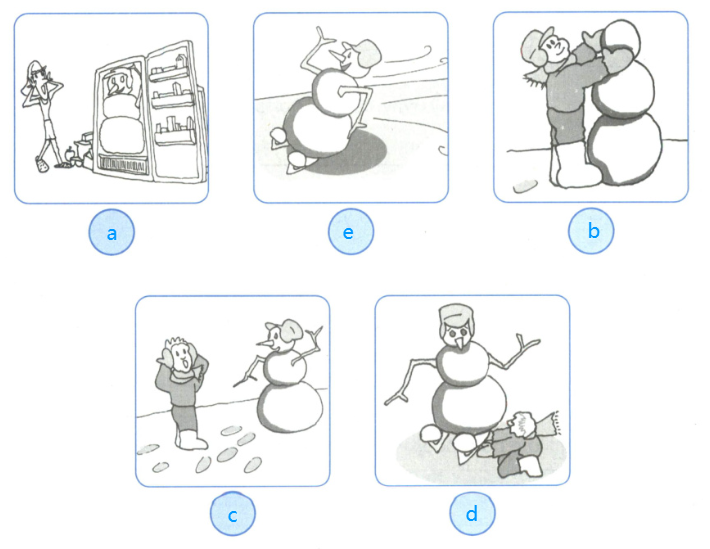 a

e

b

c

d