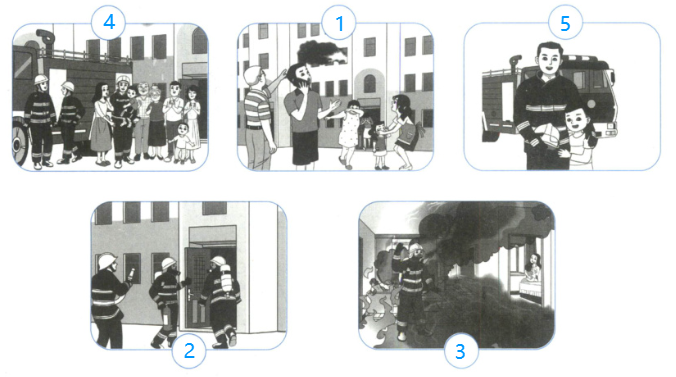 4

1

5

2

3