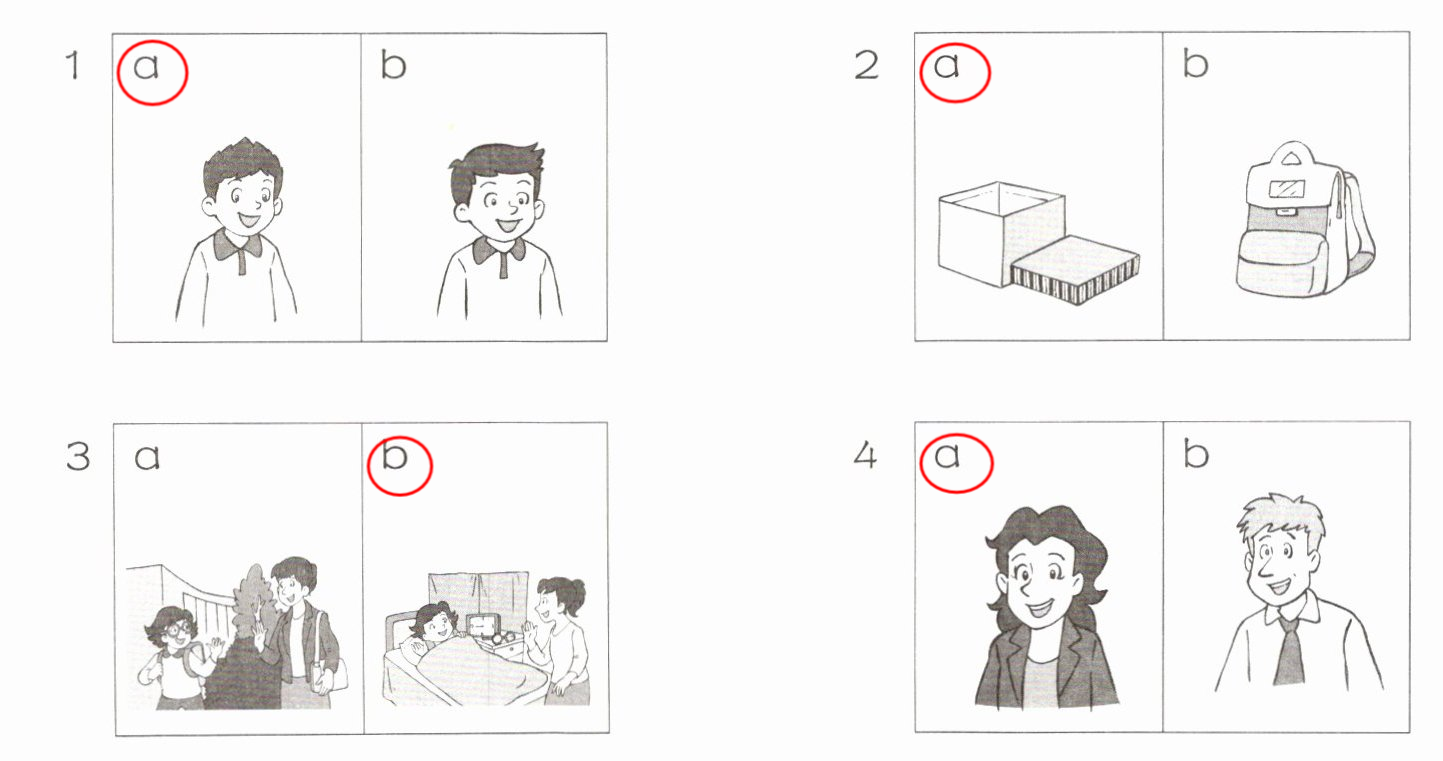 1 a b

2 a b

3 a b

4 a b