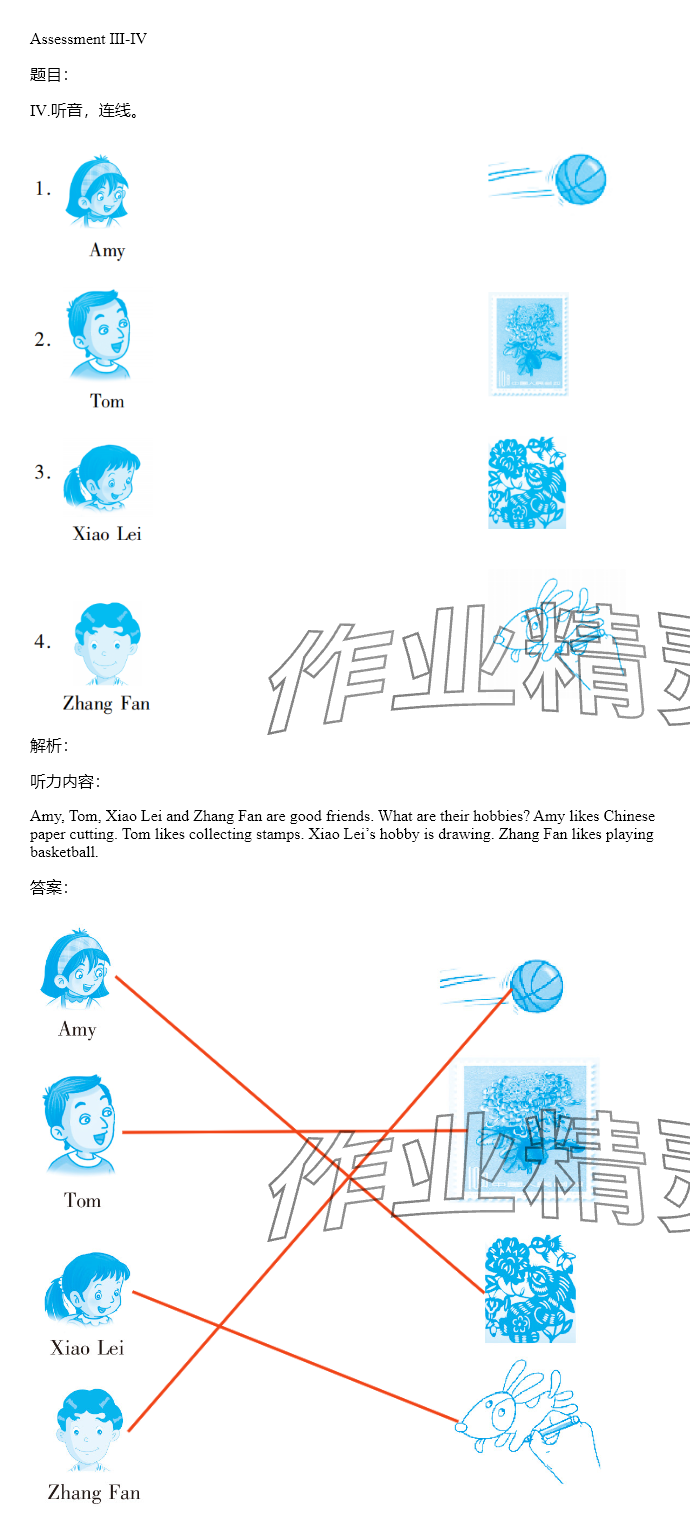 Assessment III-IV

题目:

IV.听音，连线。

1. Amy

2. Tom

3. Xiao Lei

4. Zhang Fan

作业精灵

解析:

听力内容:

Amy, Tom, Xiao Lei and Zhang Fan are good friends. What are their hobbies? Amy likes Chinese paper cutting. Tom likes collecting stamps. Xiao Lei's hobby is drawing. Zhang Fan likes playing basketball.

答案:

Amy

Tom

Xiao Lei

Zhang Fan

作业精灵