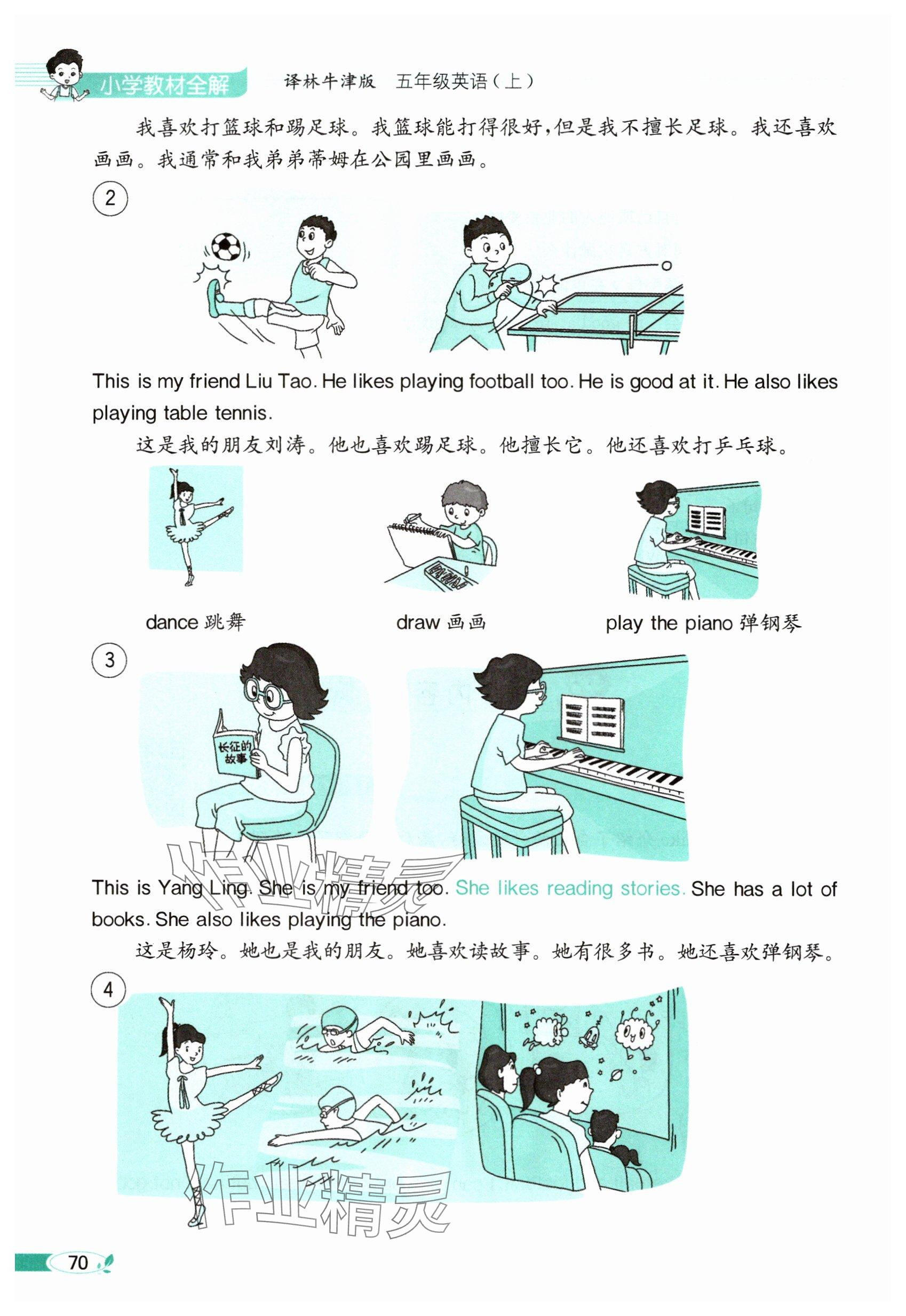 小学教材全解　译林牛津版　五年级英语（上）

我喜欢打篮球和踢足球。我篮球能打得很好，但是我不擅长足球。我还喜欢画画。我通常和我弟弟蒂姆在公园里画画。

2

This is my friend Liu Tao. He likes playing football too. He is good at it. He also likes playing table tennis.

这是我的朋友刘涛。他也喜欢踢足球。他擅长它。他还喜欢打乒乓球。

dance 跳舞

draw 画画

play the piano 弹钢琴

3

长征的故事

This is Yang Ling. She is my friend too. She likes reading stories. She has a lot of books. She also likes playing the piano.

这是杨玲。她也是我的朋友。她喜欢读故事。她有很多书。她还喜欢弹钢琴。

4

作业精灵

作业精灵

70