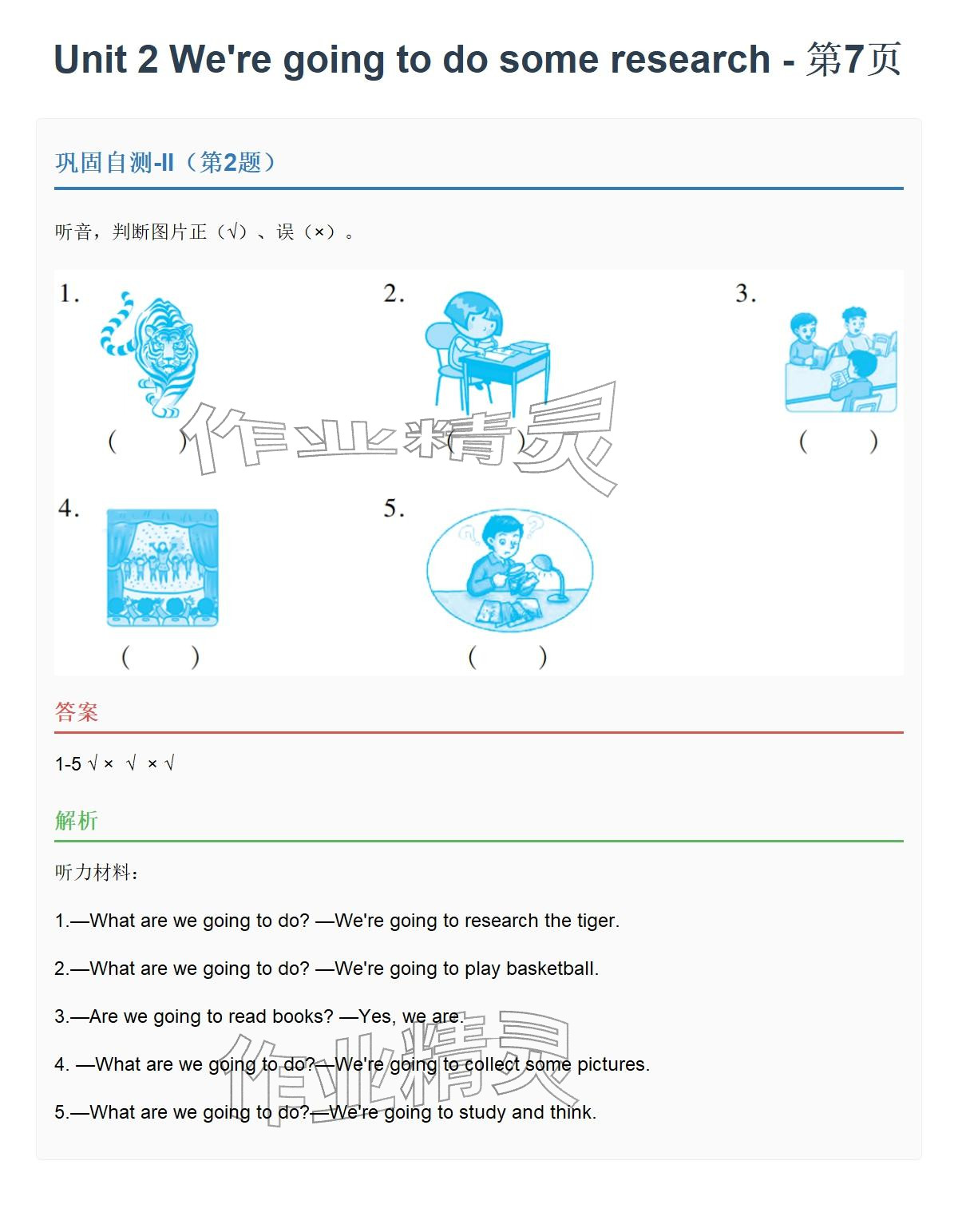 Unit 2 We're going to do some research - 第7页

巩固自测-II（第2题）

听音，判断图片正（√）、误（×）。

1. (　　)

2. (　　)

3. (　　)

4. (　　)

5. (　　)

作业精灵

答案

1-5 √ × √ × √

解析

听力材料：

1.—What are we going to do? —We're going to research the tiger.

2.—What are we going to do? —We're going to play basketball.

3.—Are we going to read books? —Yes, we are.

4. —What are we going to do?—We're going to collect some pictures.

5.—What are we going to do?—We're going to study and think.

作业精灵