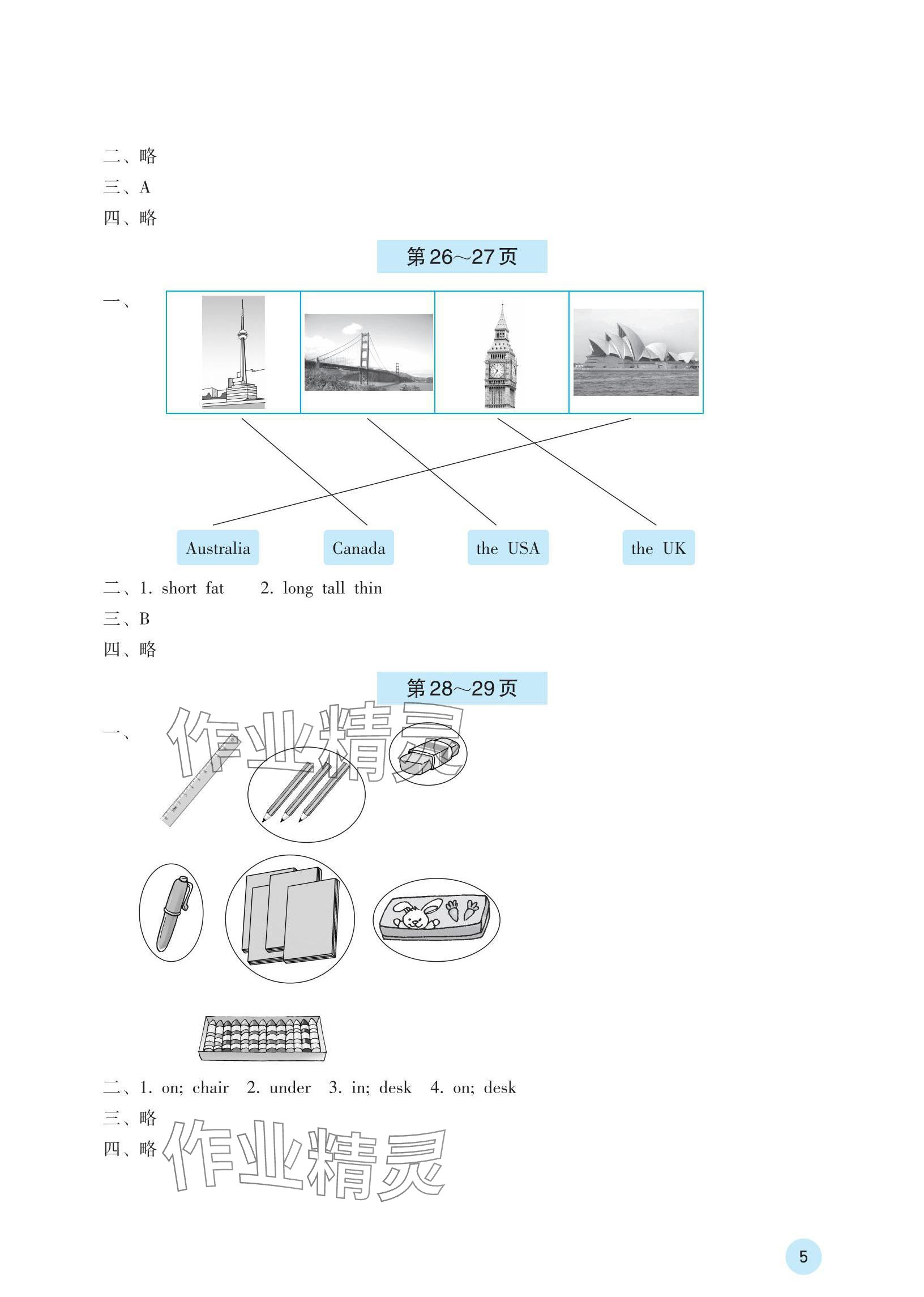 二、略
三、A
四、略

第26～27页

一、

Australia　Canada　the USA　the UK

二、1. short fat　2. long tall thin
三、B
四、略

第28～29页

一、

作业精灵

二、1. on; chair　2. under　3. in; desk　4. on; desk
三、略
四、略

作业精灵

5