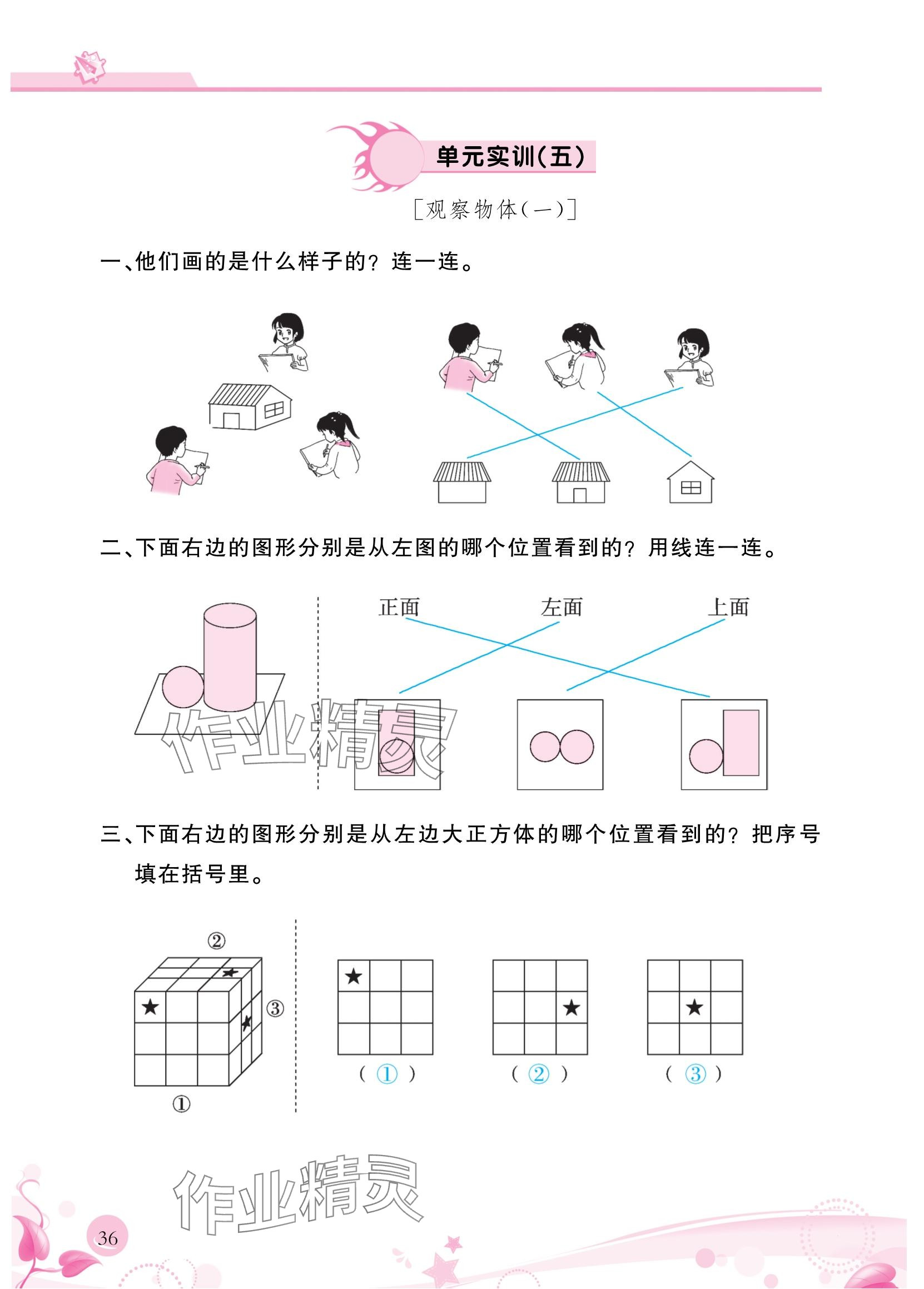 单元实训(五)

[观察物体(一)]

一、他们画的是什么样子的? 连一连。

二、下面右边的图形分别是从左图的哪个位置看到的? 用线连一连。

正面 左面 上面

作业精灵

三、下面右边的图形分别是从左边大正方体的哪个位置看到的? 把序号填在括号里。

②
③
①

( ① ) ( ② ) ( ③ )

作业精灵

36