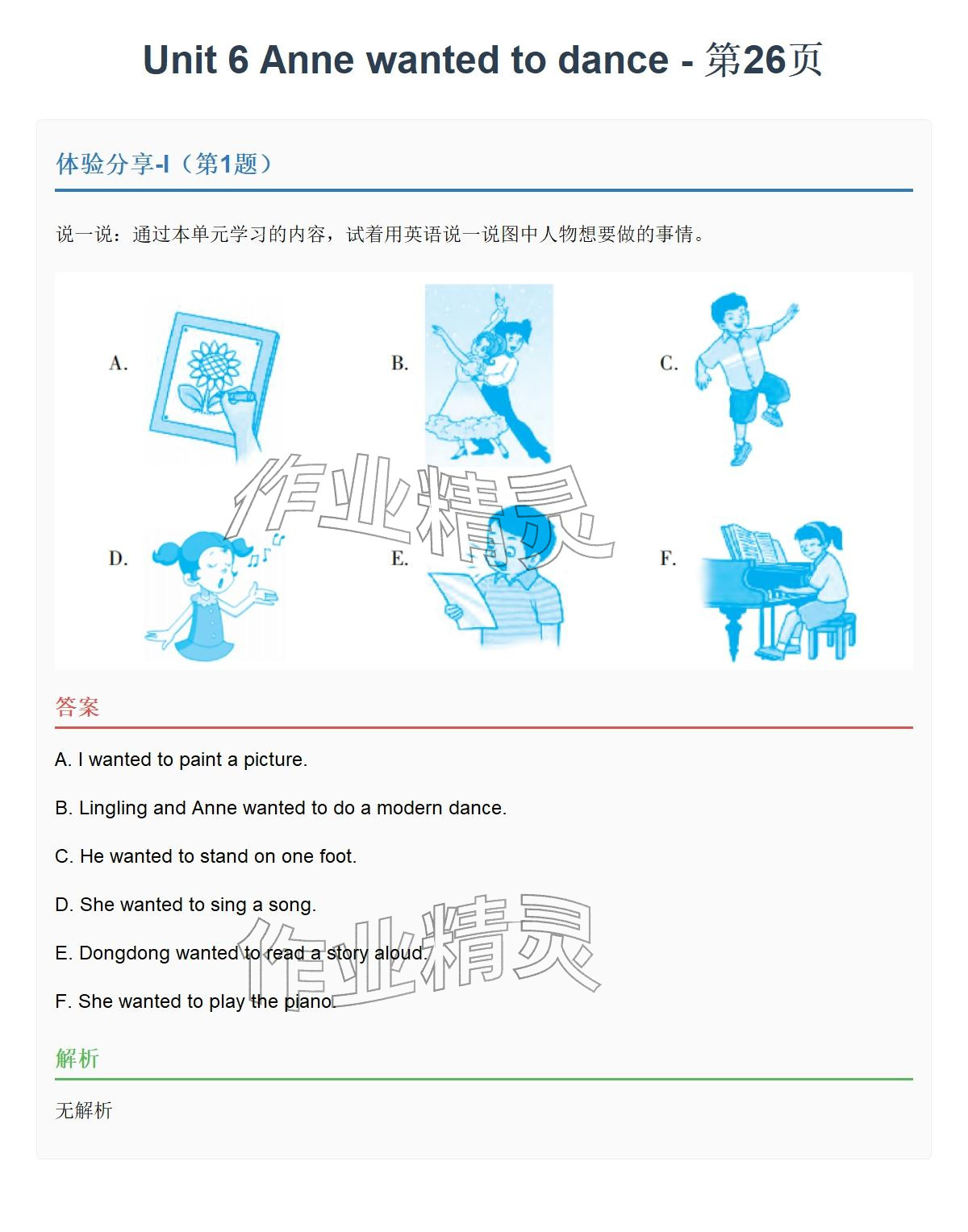 Unit 6 Anne wanted to dance - 第26页

体验分享-I（第1题）

说一说：通过本单元学习的内容，试着用英语说一说图中人物想要做的事情。

A.

B.

C.

D.

E.

F.

作业精灵

答案

A. I wanted to paint a picture.

B. Lingling and Anne wanted to do a modern dance.

C. He wanted to stand on one foot.

D. She wanted to sing a song.

E. Dongdong wanted to read a story aloud.

F. She wanted to play the piano.

作业精灵

解析

无解析