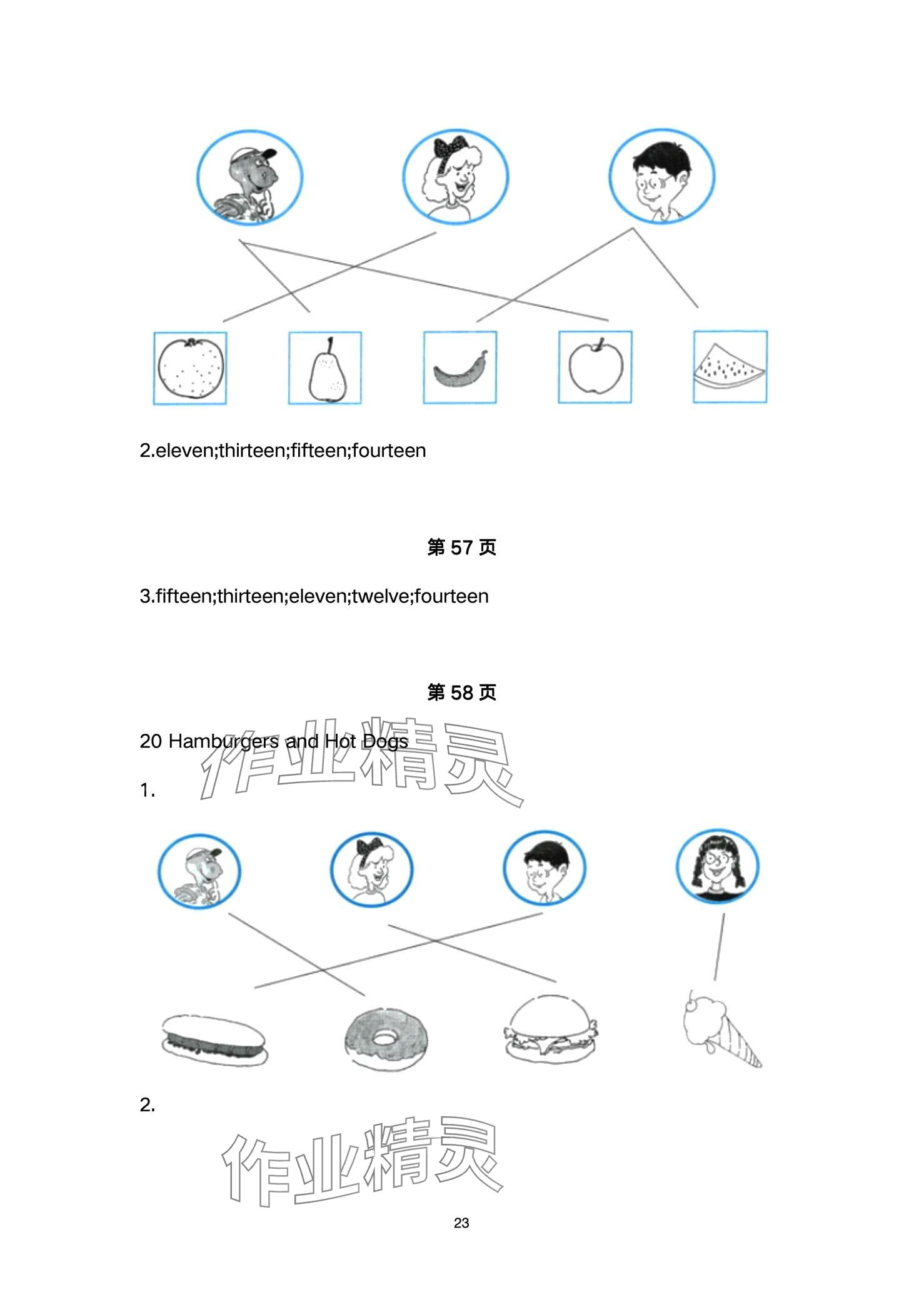 2.eleven;thirteen;fifteen;fourteen

第 57 页

3.fifteen;thirteen;eleven;twelve;fourteen

第 58 页

20 Hamburgers and Hot Dogs

作业精灵

1.

2.

作业精灵

23