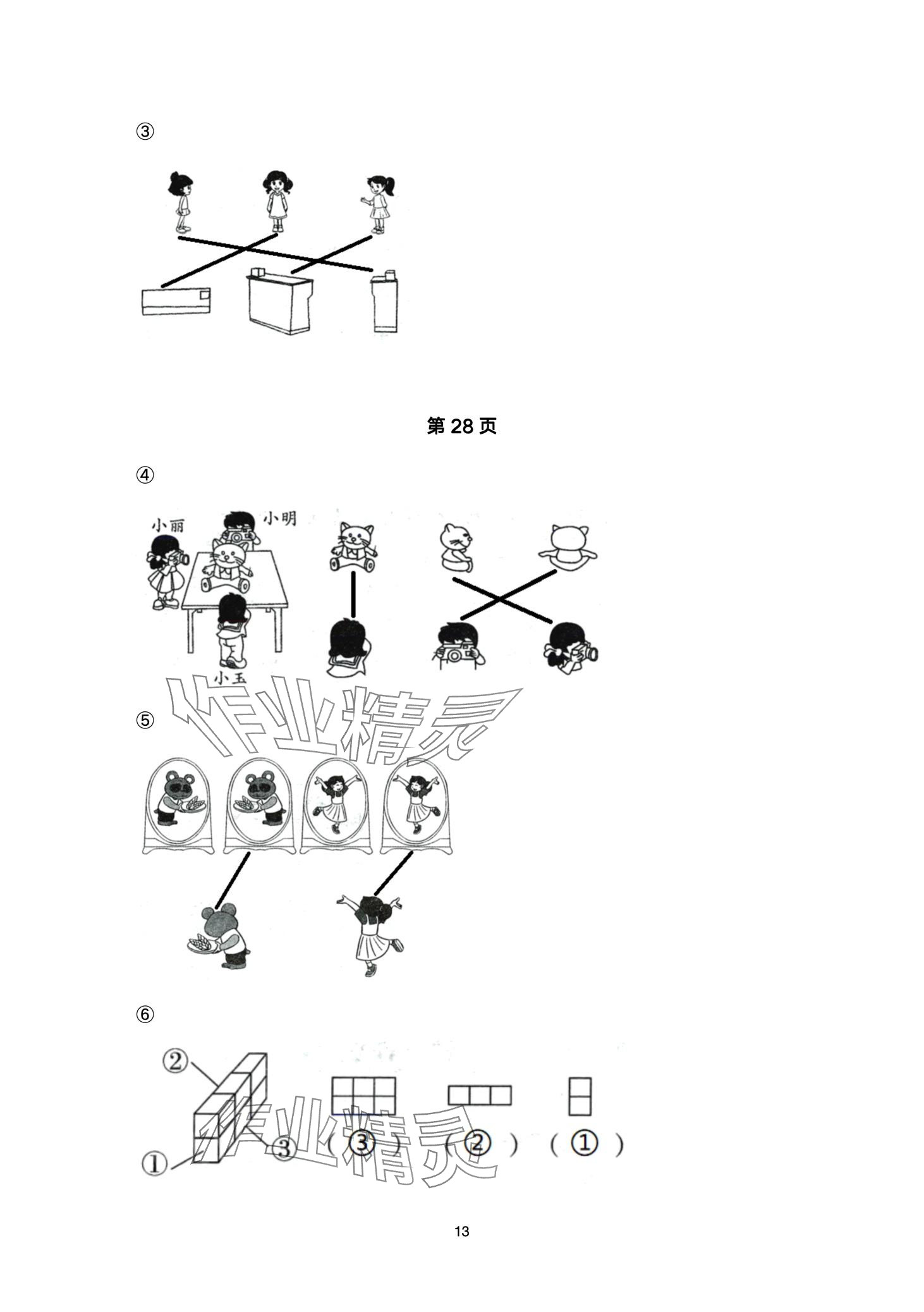 ③

第 28 页

④

小丽 小明

小玉

作业精灵

⑤

⑥

②

①

③

( ③ ) ( ② ) ( ① )

作业精灵

13