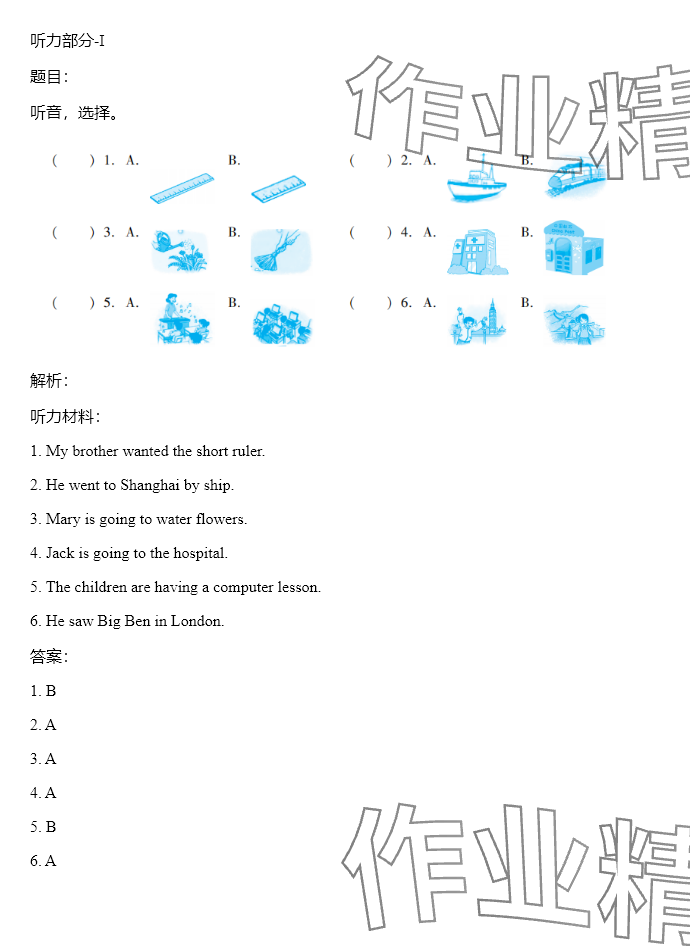 听力部分-I

题目：

听音，选择。

(　　) 1. A. 　B. 　(　　) 2. A. 　B.

(　　) 3. A. 　B. 　(　　) 4. A. 　B.

(　　) 5. A. 　B. 　(　　) 6. A. 　B.

作业精

解析：

听力材料：

1. My brother wanted the short ruler.

2. He went to Shanghai by ship.

3. Mary is going to water flowers.

4. Jack is going to the hospital.

5. The children are having a computer lesson.

6. He saw Big Ben in London.

答案：

1. B

2. A

3. A

4. A

5. B

6. A

作业精