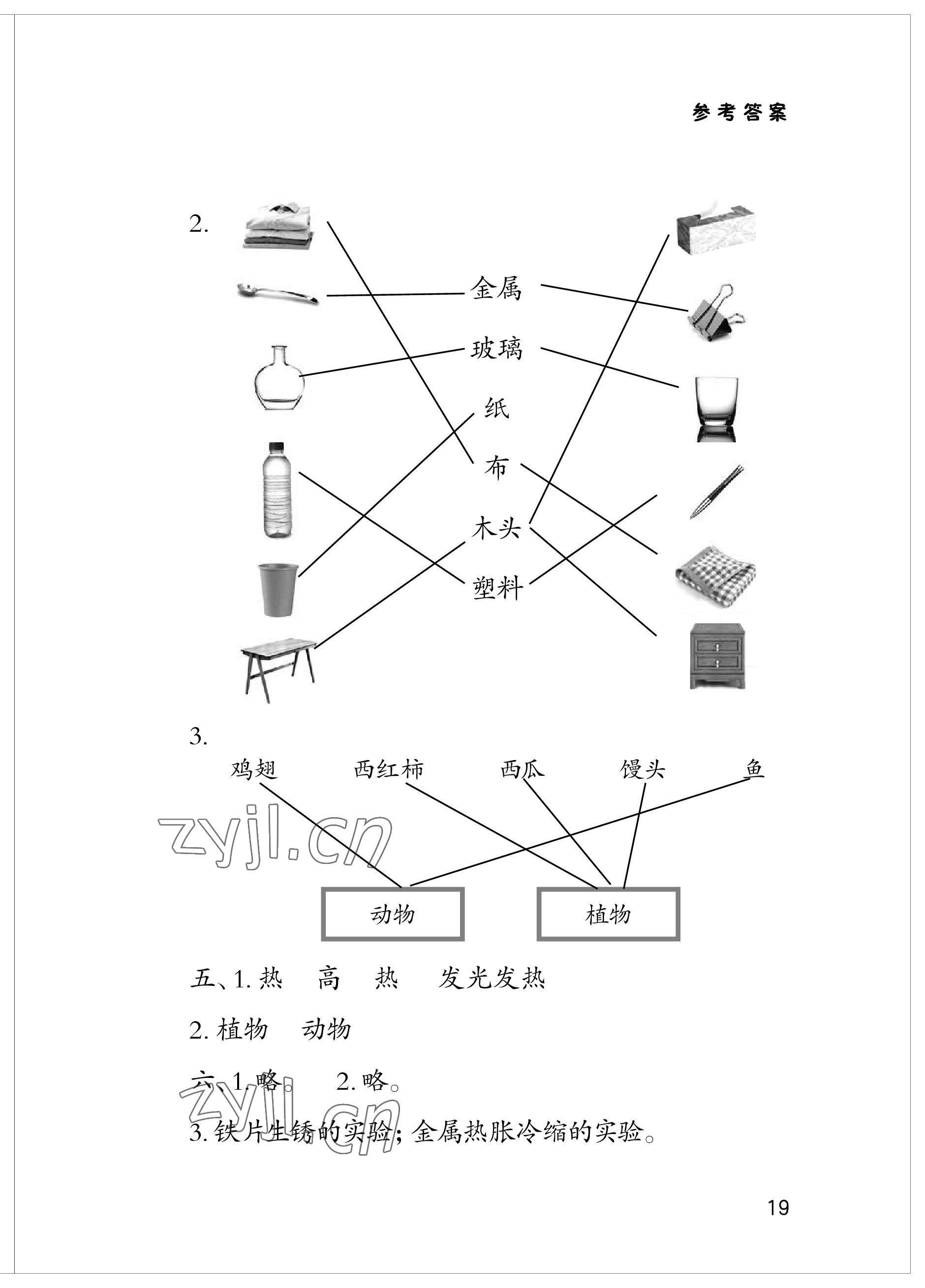 参考答案

2.

金属

玻璃

纸

布

木头

塑料

3.

鸡翅 西红柿 西瓜 馒头 鱼

zyjl.cn

动物

植物

五、1. 热 高 热 发光发热

2. 植物 动物

六、1. 略。 2. 略。

zyjl.cn

3. 铁片生锈的实验；金属热胀冷缩的实验。

19