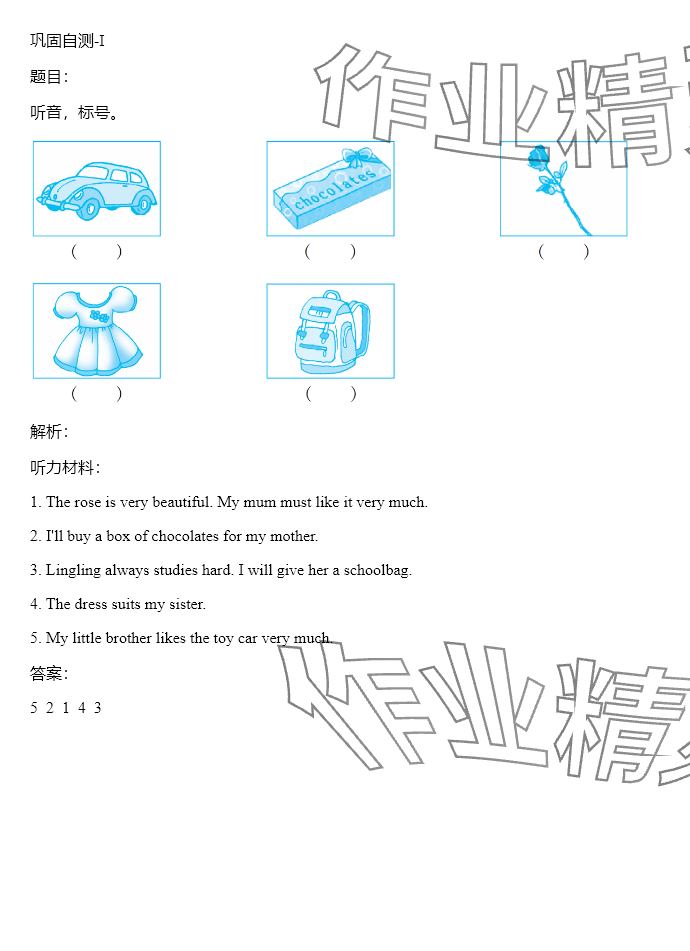 巩固自测-I

题目：

听音，标号。

chocolates

(　　)　　(　　)　　(　　)

(　　)　　(　　)

解析：

听力材料：

1. The rose is very beautiful. My mum must like it very much.

2. I'll buy a box of chocolates for my mother.

3. Lingling always studies hard. I will give her a schoolbag.

4. The dress suits my sister.

5. My little brother likes the toy car very much.

答案：

5 2 1 4 3

作业精

作业精