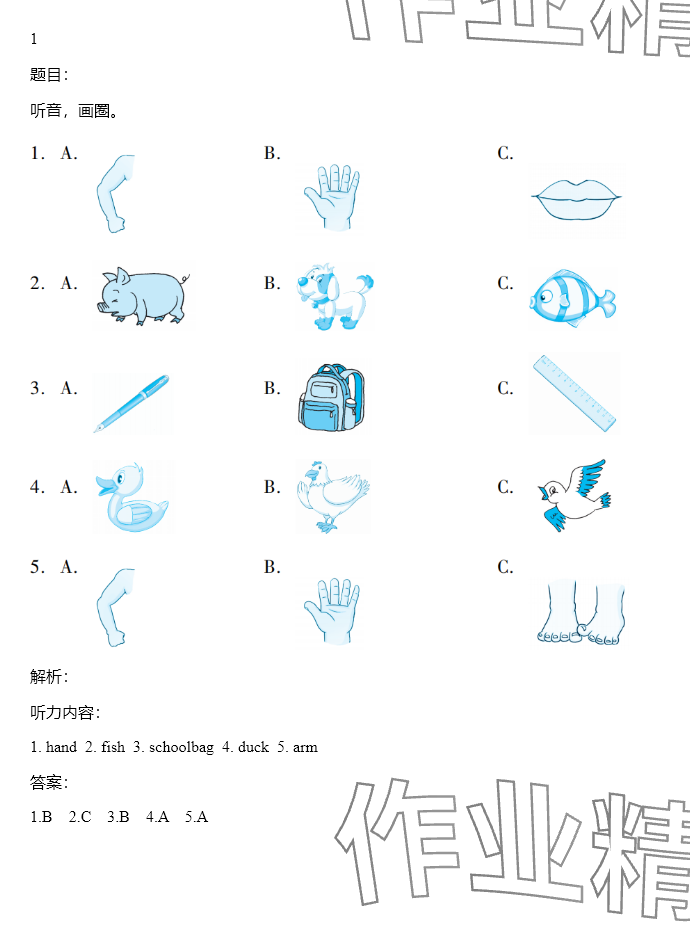 作业精

1

题目:

听音，画圈。

1. A. B. C.

2. A. B. C.

3. A. B. C.

4. A. B. C.

5. A. B. C.

解析:

听力内容:

1. hand 2. fish 3. schoolbag 4. duck 5. arm

答案:

1.B 2.C 3.B 4.A 5.A

作业精