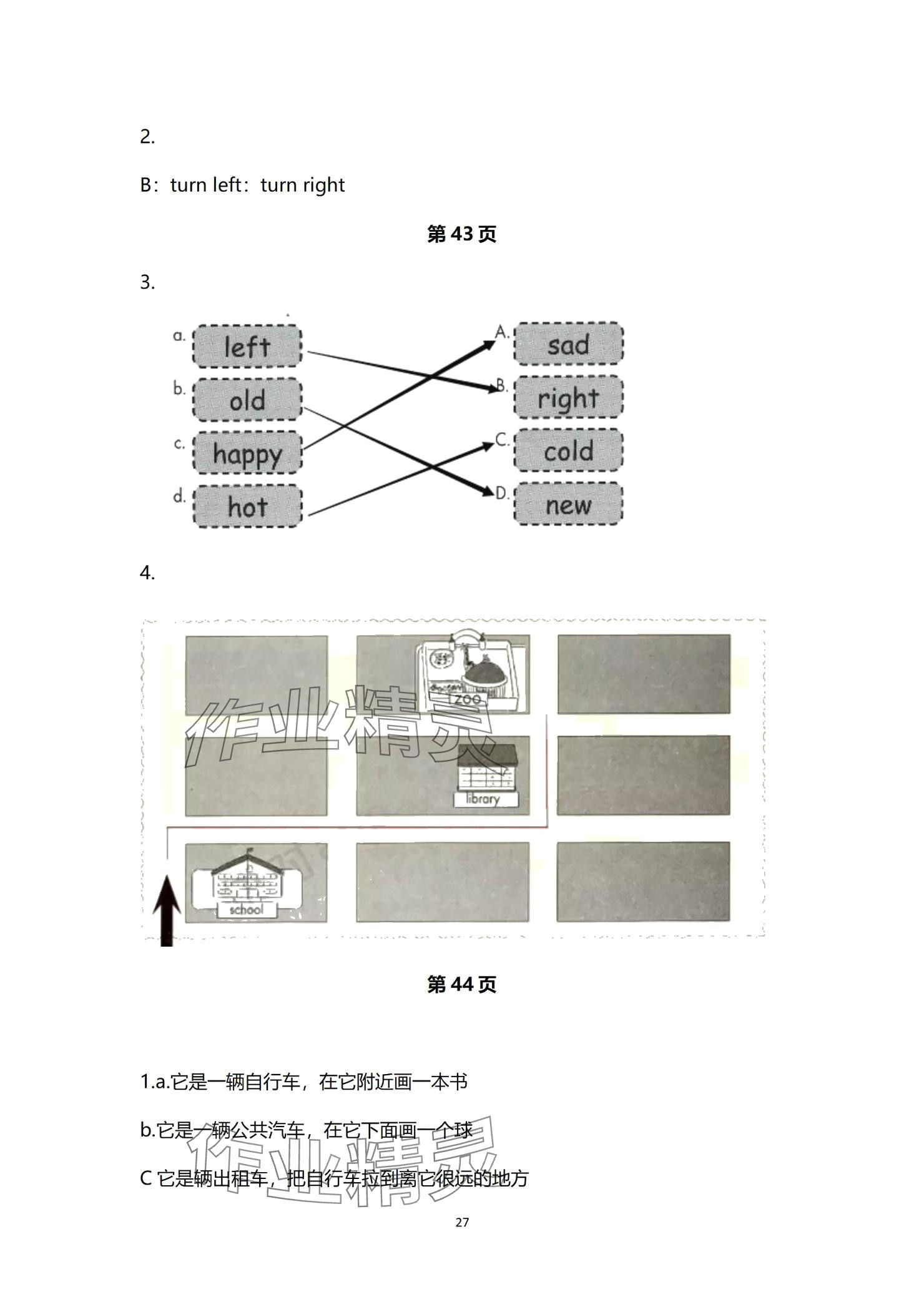 2.

B：turn left：turn right

第 43 页

3.

a. left
b. old
c. happy
d. hot

A. sad
B. right
C. cold
D. new

4.

zoo

library

school

作业精灵

第 44 页

1.a.它是一辆自行车，在它附近画一本书

b.它是一辆公共汽车，在它下面画一个球

C 它是辆出租车，把自行车拉到离它很远的地方

作业精灵

27