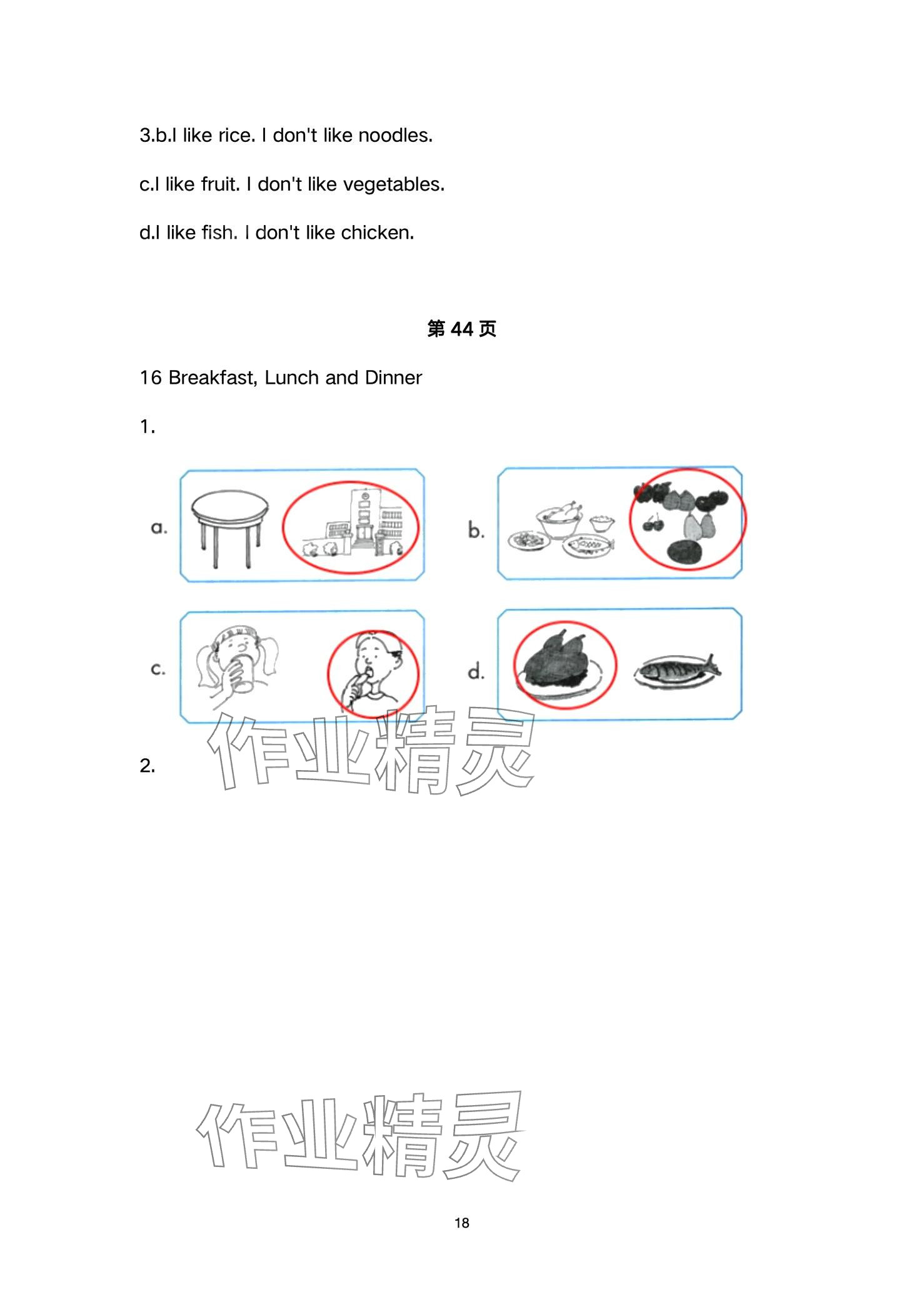 3.b.I like rice. I don't like noodles.

c.I like fruit. I don't like vegetables.

d.I like fish. I don't like chicken.

第 44 页

16 Breakfast, Lunch and Dinner

1.

a.

b.

c.

d.

作业精灵

2.

作业精灵

18