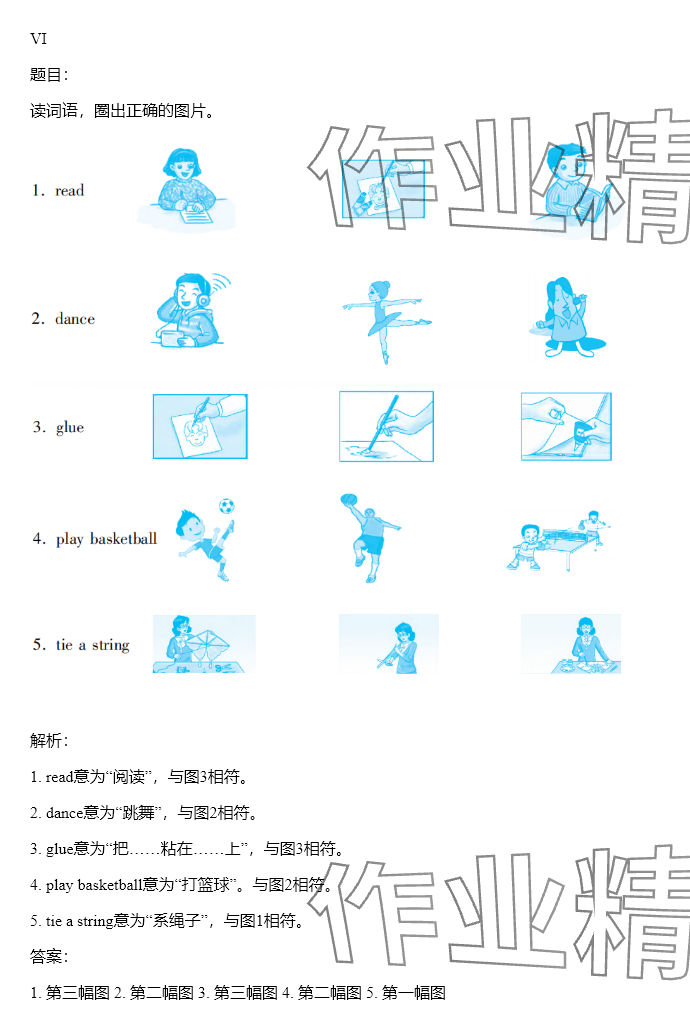 VI

题目:

读词语，圈出正确的图片。

作业精

1. read

2. dance

3. glue

4. play basketball

5. tie a string

解析:

1. read意为“阅读”，与图3相符。

2. dance意为“跳舞”，与图2相符。

3. glue意为“把……粘在……上”，与图3相符。

4. play basketball意为“打篮球”。与图2相符。

5. tie a string意为“系绳子”，与图1相符。

作业精

答案:

1. 第三幅图 2. 第二幅图 3. 第三幅图 4. 第二幅图 5. 第一幅图