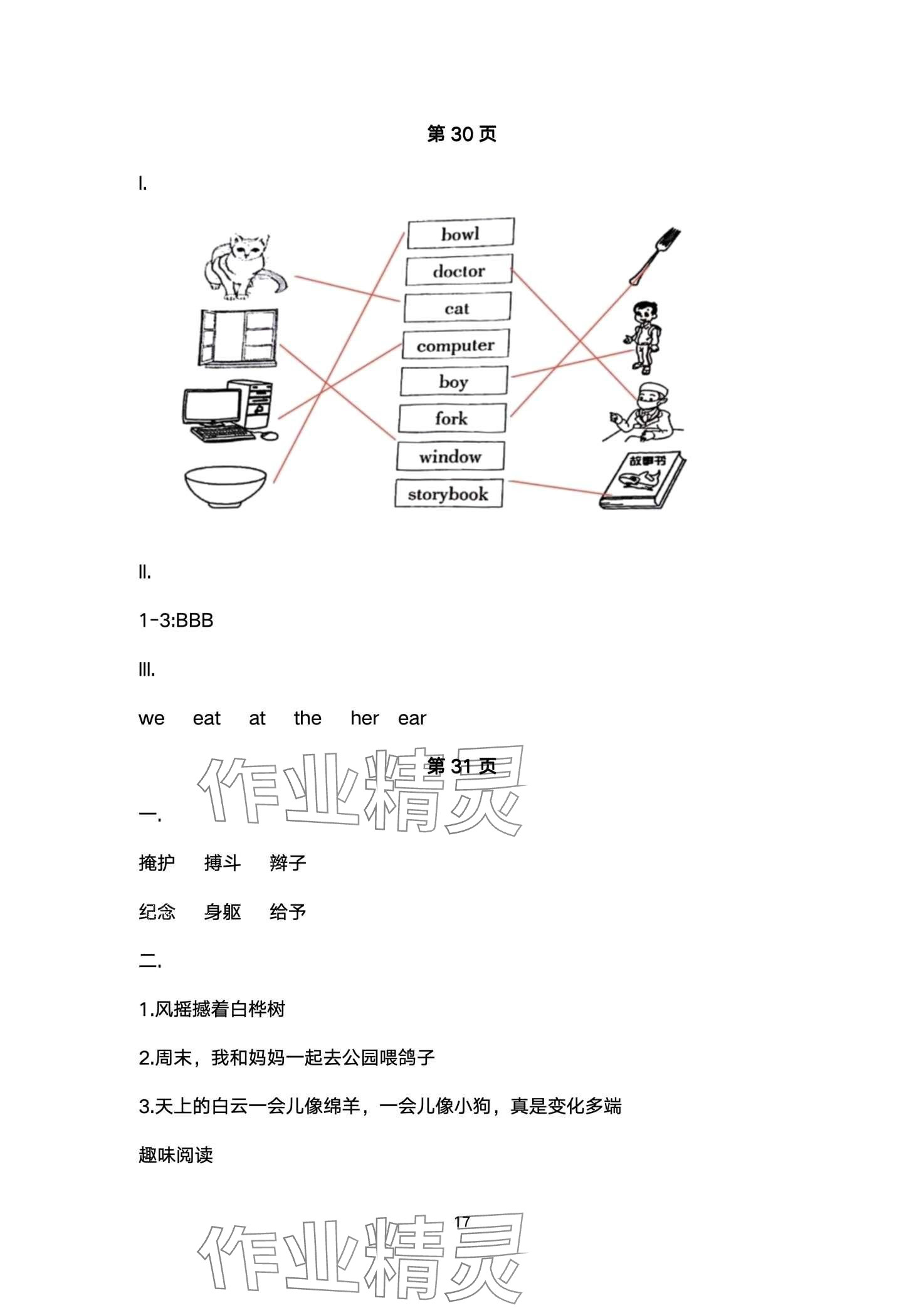 第 30 页

I.

bowl
doctor
cat
computer
boy
fork
window
storybook

故事书

II.

1-3:BBB

III.

we eat at the her ear

第 31 页

作业精灵

一.

掩护 搏斗 辫子

纪念 身躯 给予

二.

1.风摇撼着白桦树

2.周末，我和妈妈一起去公园喂鸽子

3.天上的白云一会儿像绵羊，一会儿像小狗，真是变化多端

趣味阅读

17

作业精灵