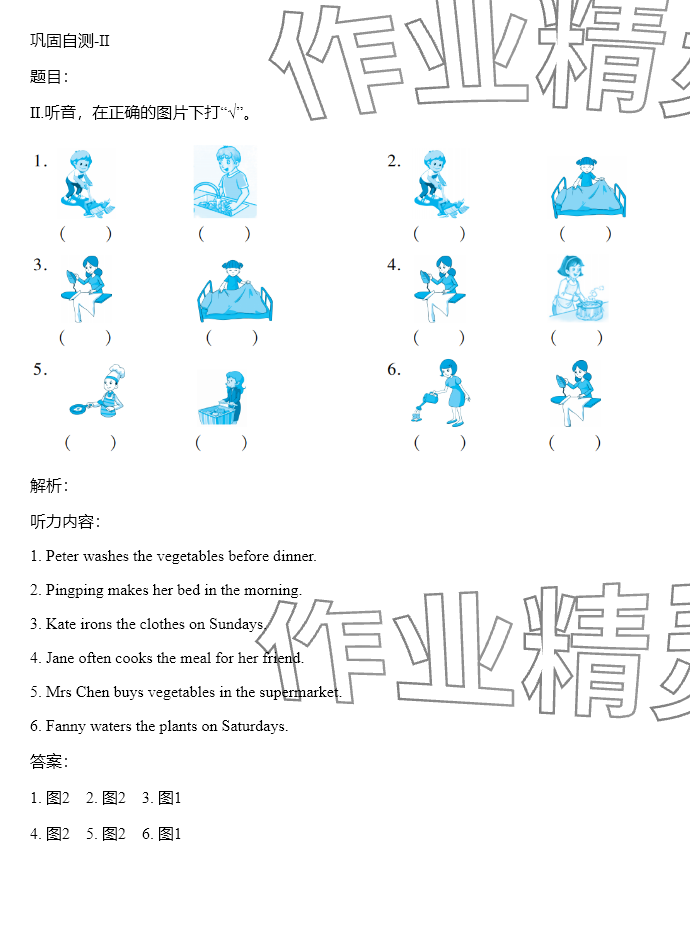 巩固自测-II

题目:

II.听音，在正确的图片下打“√”。

1. ( ) ( )

2. ( ) ( )

3. ( ) ( )

4. ( ) ( )

5. ( ) ( )

6. ( ) ( )

解析:

听力内容:

1. Peter washes the vegetables before dinner.

2. Pingping makes her bed in the morning.

3. Kate irons the clothes on Sundays.

4. Jane often cooks the meal for her friend.

5. Mrs Chen buys vegetables in the supermarket.

6. Fanny waters the plants on Saturdays.

答案:

1. 图2 2. 图2 3. 图1

4. 图2 5. 图2 6. 图1

作业精灵

作业精灵