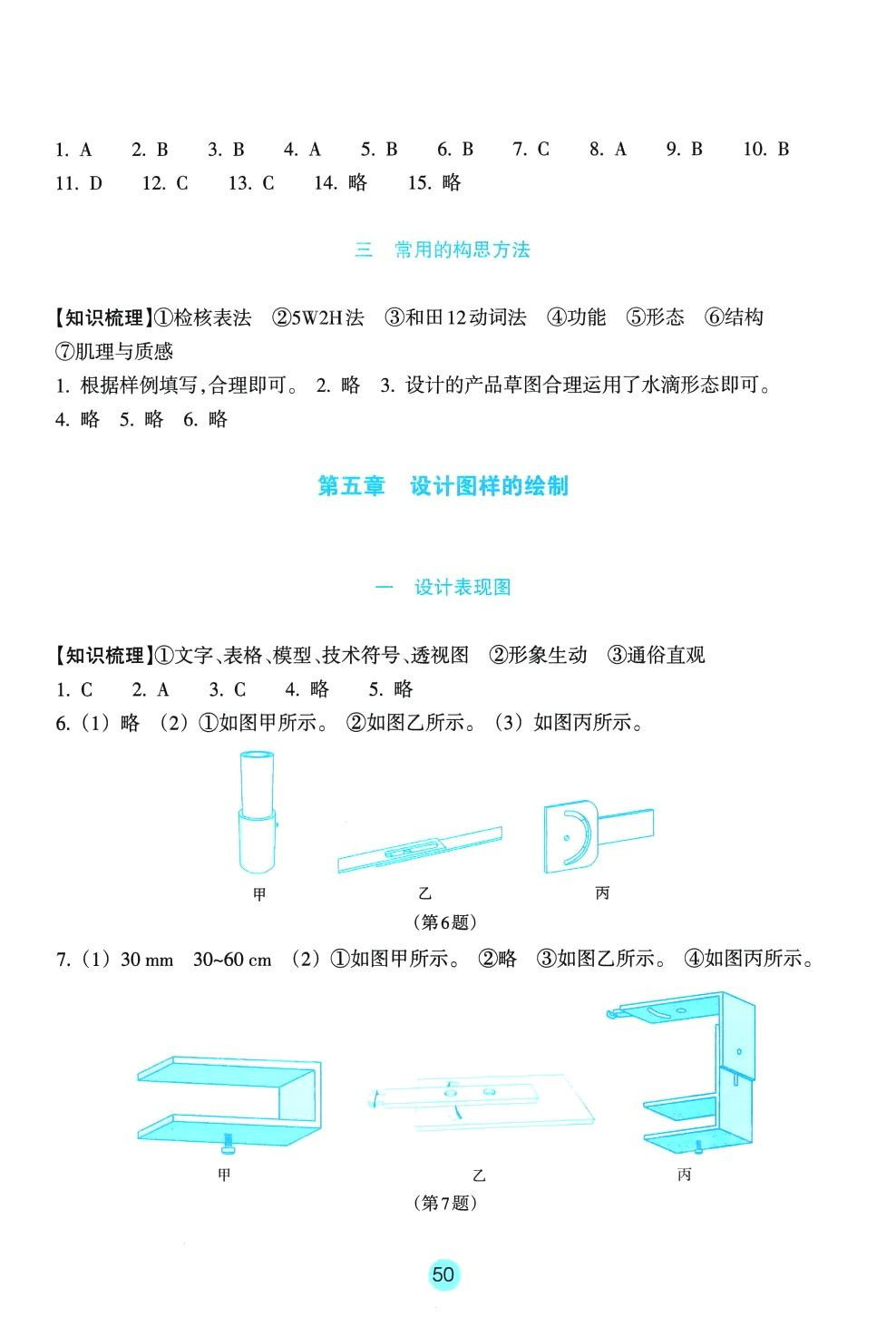 1. A　2. B　3. B　4. A　5. B　6. B　7. C　8. A　9. B　10. B
11. D　12. C　13. C　14. 略　15. 略

三　常用的构思方法

【知识梳理】①检核表法　②5W2H法　③和田12动词法　④功能　⑤形态　⑥结构　⑦肌理与质感
1. 根据样例填写,合理即可。 2. 略　3. 设计的产品草图合理运用了水滴形态即可。
4. 略　5. 略　6. 略

第五章　设计图样的绘制

一　设计表现图

【知识梳理】①文字、表格、模型、技术符号、透视图　②形象生动　③通俗直观
1. C　2. A　3. C　4. 略　5. 略
6.（1）略 （2）①如图甲所示。 ②如图乙所示。（3）如图丙所示。

甲　乙　丙
（第6题）

7.（1）30 mm　30~60 cm （2）①如图甲所示。 ②略　③如图乙所示。 ④如图丙所示。

甲　乙　丙
（第7题）

50