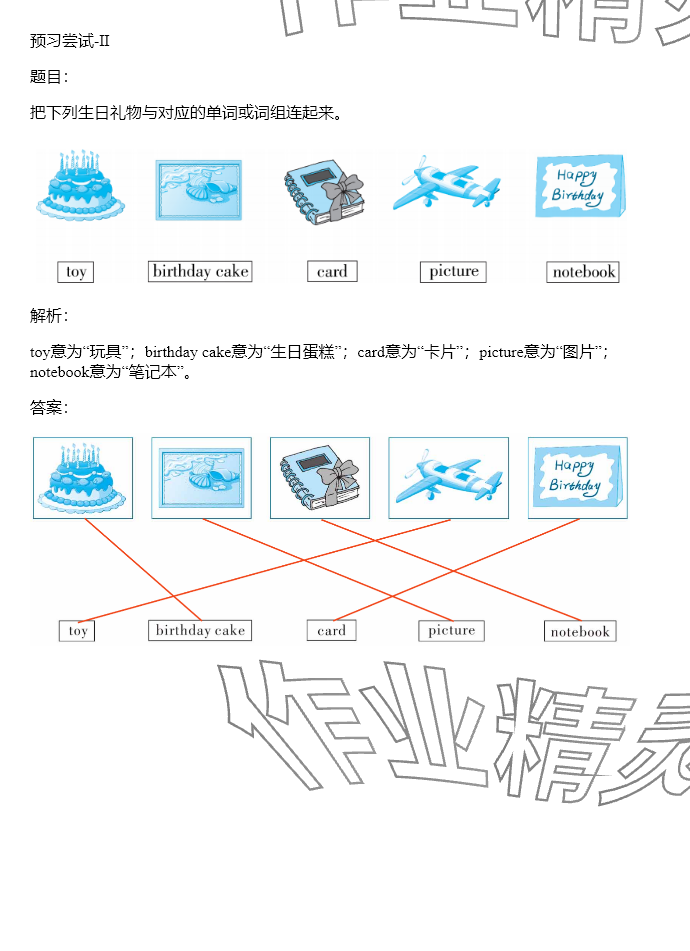 作业精灵

预习尝试-II

题目：

把下列生日礼物与对应的单词或词组连起来。

Happy Birthday

toy　birthday cake　card　picture　notebook

解析：

toy意为“玩具”；birthday cake意为“生日蛋糕”；card意为“卡片”；picture意为“图片”；notebook意为“笔记本”。

答案：

Happy Birthday

toy　birthday cake　card　picture　notebook

作业精灵