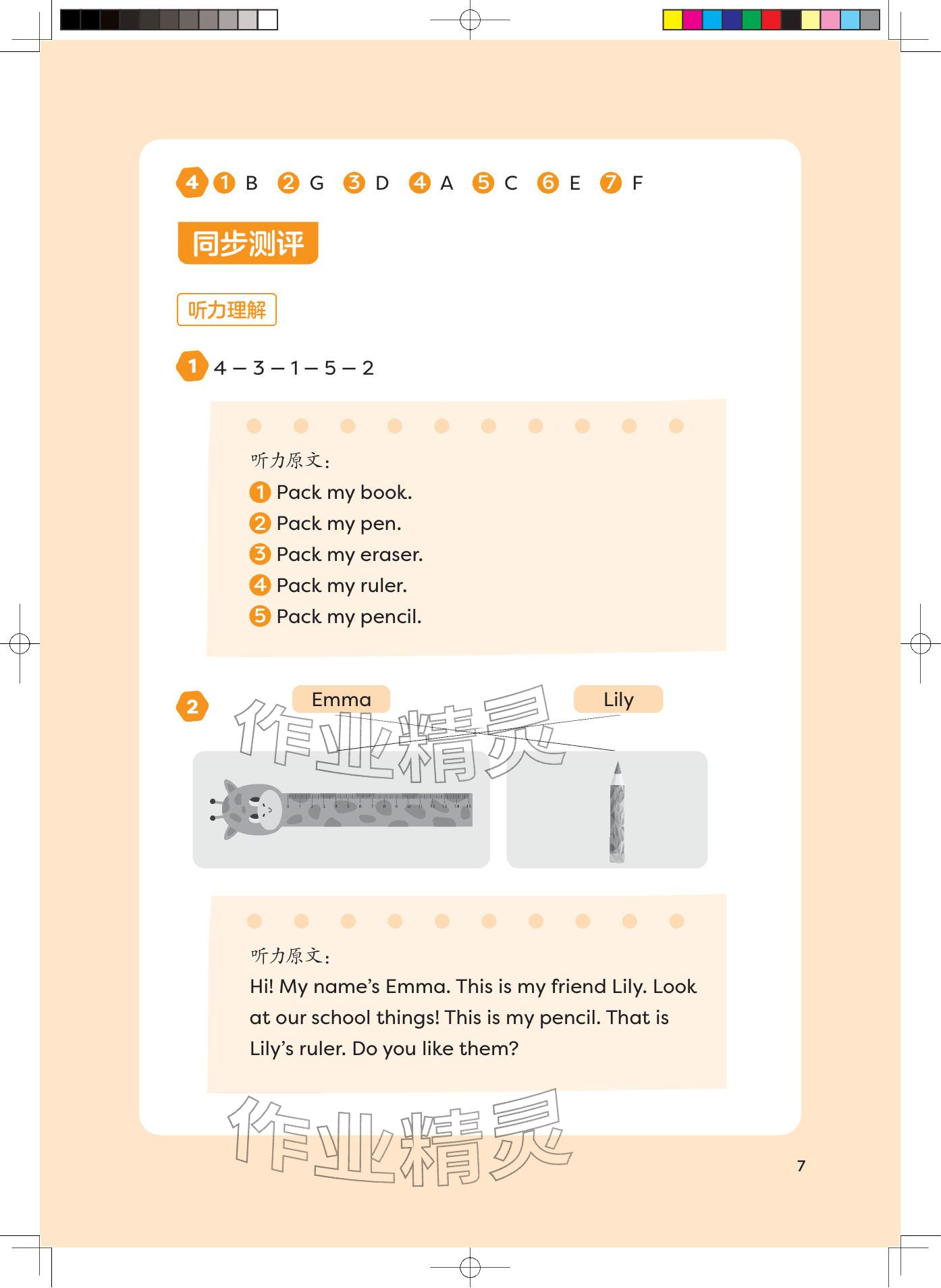 4 1 B 2 G 3 D 4 A 5 C 6 E 7 F

同步测评

听力理解

1 4 — 3 — 1 — 5 — 2

听力原文:
1 Pack my book.
2 Pack my pen.
3 Pack my eraser.
4 Pack my ruler.
5 Pack my pencil.

2 Emma Lily

作业精灵

0 1 2 3 4 5 6 7 8 9 10 11 12 13 14 15

听力原文:
Hi! My name's Emma. This is my friend Lily. Look at our school things! This is my pencil. That is Lily's ruler. Do you like them?

作业精灵

7