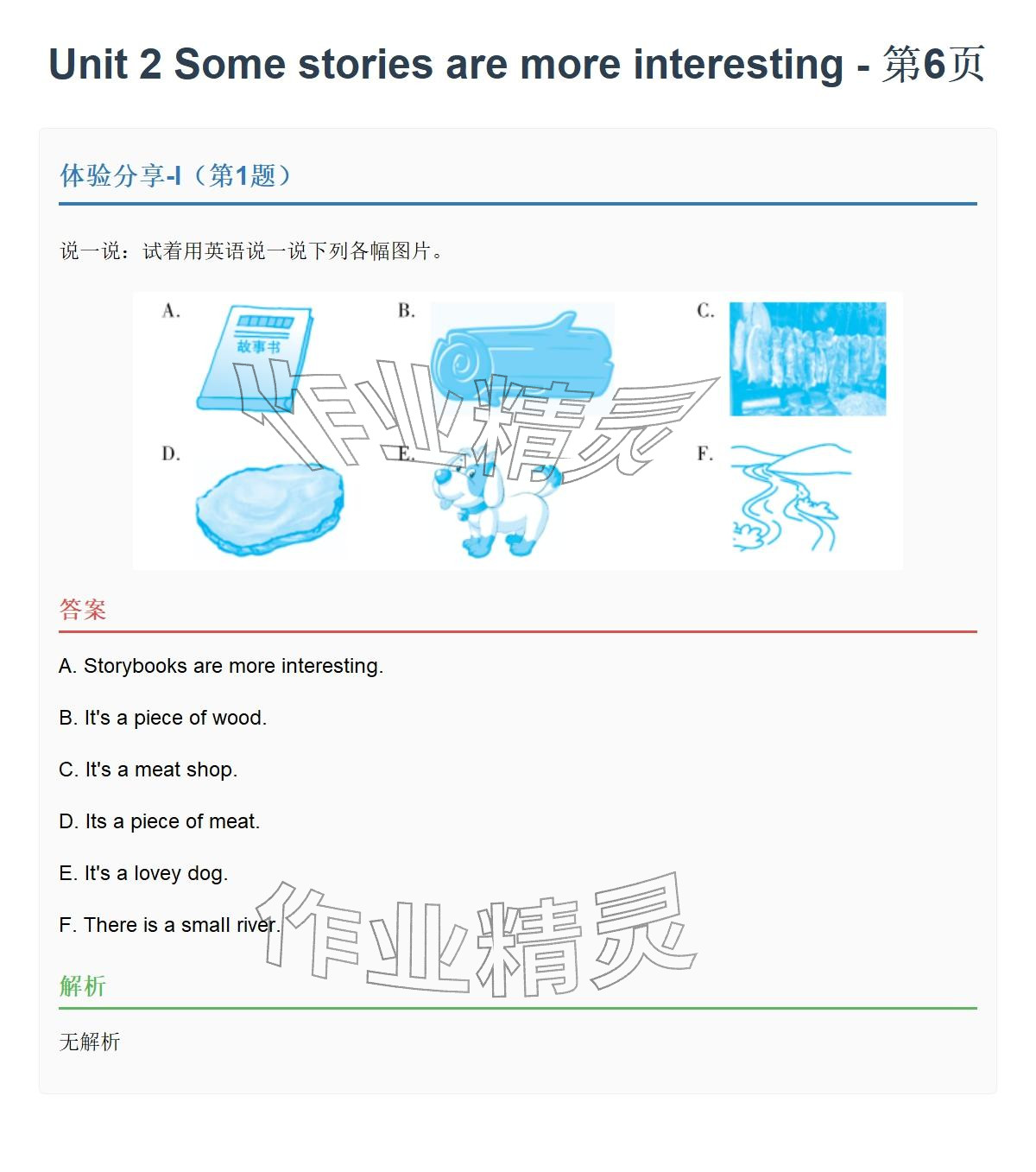 Unit 2 Some stories are more interesting - 第6页

体验分享-I（第1题）

说一说：试着用英语说一说下列各幅图片。

A. 故事书
B.
C.
D.
E.
F.

作业精灵

答案

A. Storybooks are more interesting.

B. It's a piece of wood.

C. It's a meat shop.

D. Its a piece of meat.

E. It's a lovey dog.

F. There is a small river.

作业精灵

解析

无解析