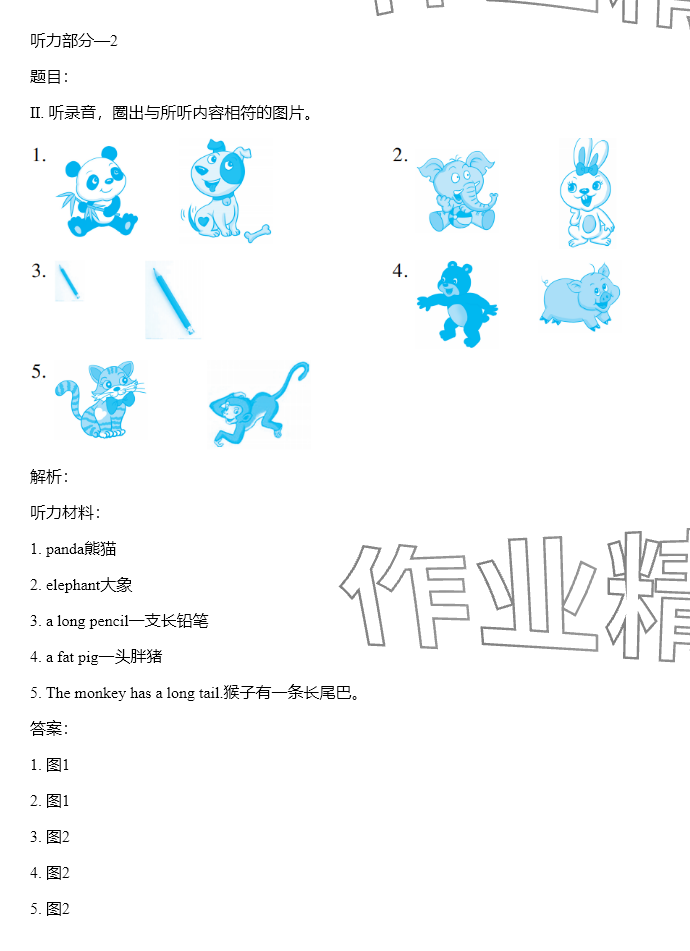 听力部分—2

题目：

II. 听录音，圈出与所听内容相符的图片。

1.

2.

3.

4.

5.

解析：

听力材料：

1. panda熊猫

2. elephant大象

3. a long pencil一支长铅笔

4. a fat pig一头胖猪

5. The monkey has a long tail.猴子有一条长尾巴。

答案：

1. 图1

2. 图1

3. 图2

4. 图2

5. 图2

作业精