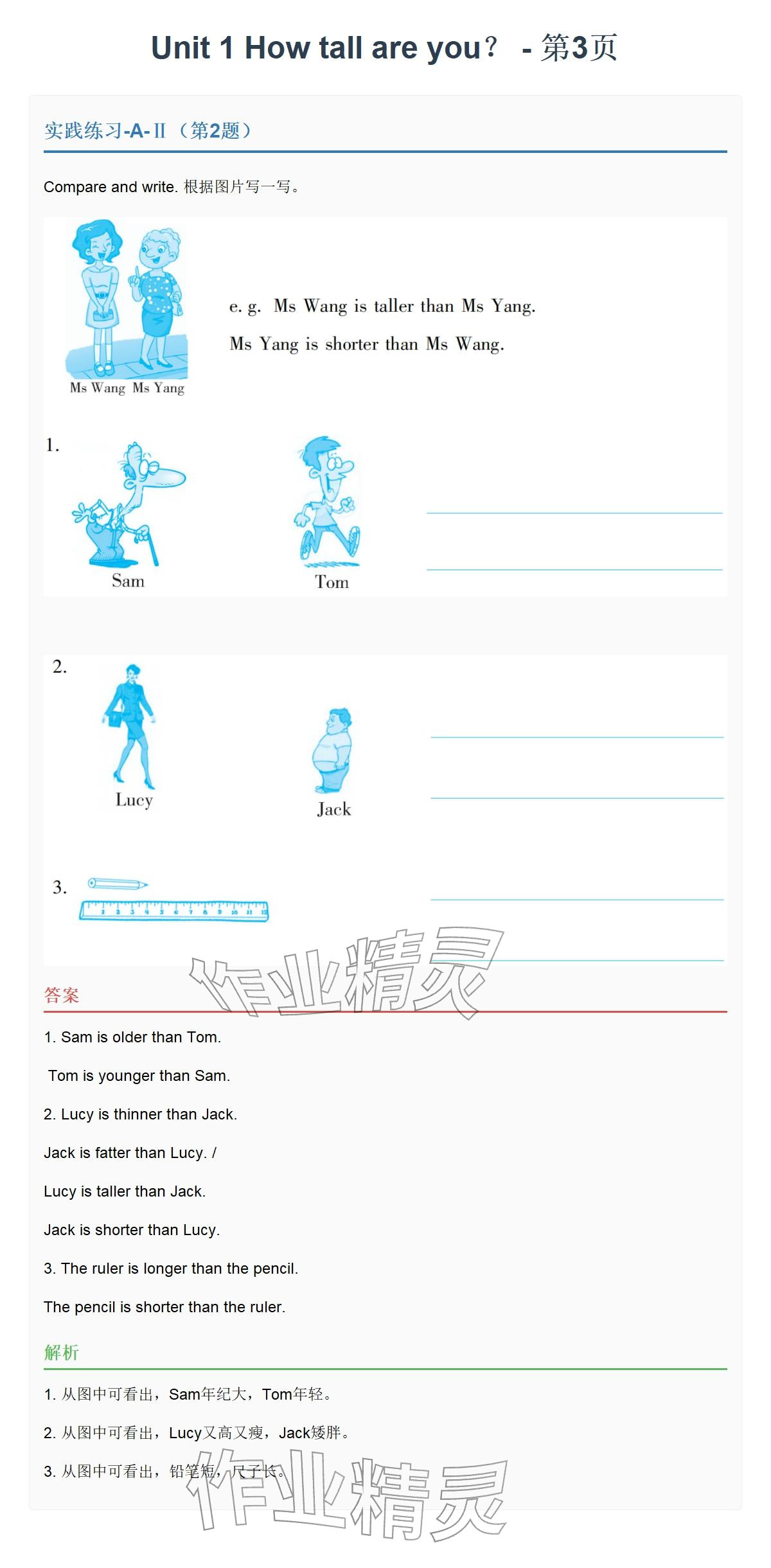 Unit 1 How tall are you？ - 第3页

实践练习-A-Ⅱ（第2题）

Compare and write. 根据图片写一写。

Ms Wang Ms Yang

e. g. Ms Wang is taller than Ms Yang.

Ms Yang is shorter than Ms Wang.

1.

Sam

Tom

2.

Lucy

Jack

3.

1 2 3 4 5 6 7 8 9 10 11 12

作业精灵

答案

1. Sam is older than Tom.

Tom is younger than Sam.

2. Lucy is thinner than Jack.

Jack is fatter than Lucy. /

Lucy is taller than Jack.

Jack is shorter than Lucy.

3. The ruler is longer than the pencil.

The pencil is shorter than the ruler.

解析

1. 从图中可看出，Sam年纪大，Tom年轻。

2. 从图中可看出，Lucy又高又瘦，Jack矮胖。

3. 从图中可看出，铅笔短，尺子长。

作业精灵