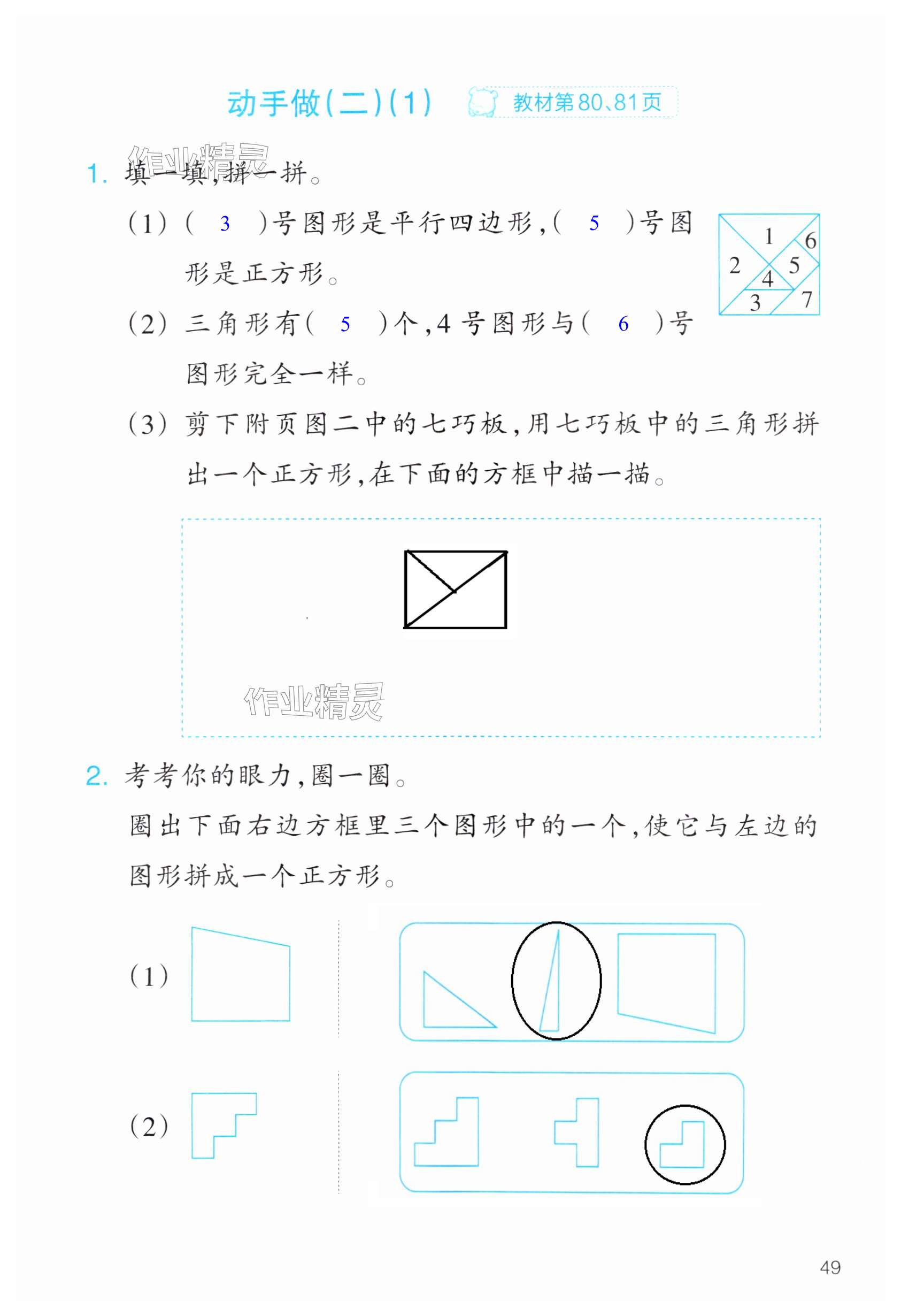 动手做(二)(1) 教材第80、81页

作业精灵

1. 填一填,拼一拼。

(1) ( 3 )号图形是平行四边形,( 5 )号图形是正方形。

1 6 2 5 4 3 7

(2) 三角形有( 5 )个,4号图形与( 6 )号图形完全一样。

(3) 剪下附页图二中的七巧板,用七巧板中的三角形拼出一个正方形,在下面的方框中描一描。

作业精灵

2. 考考你的眼力,圈一圈。

圈出下面右边方框里三个图形中的一个,使它与左边的图形拼成一个正方形。

(1)

(2)

49