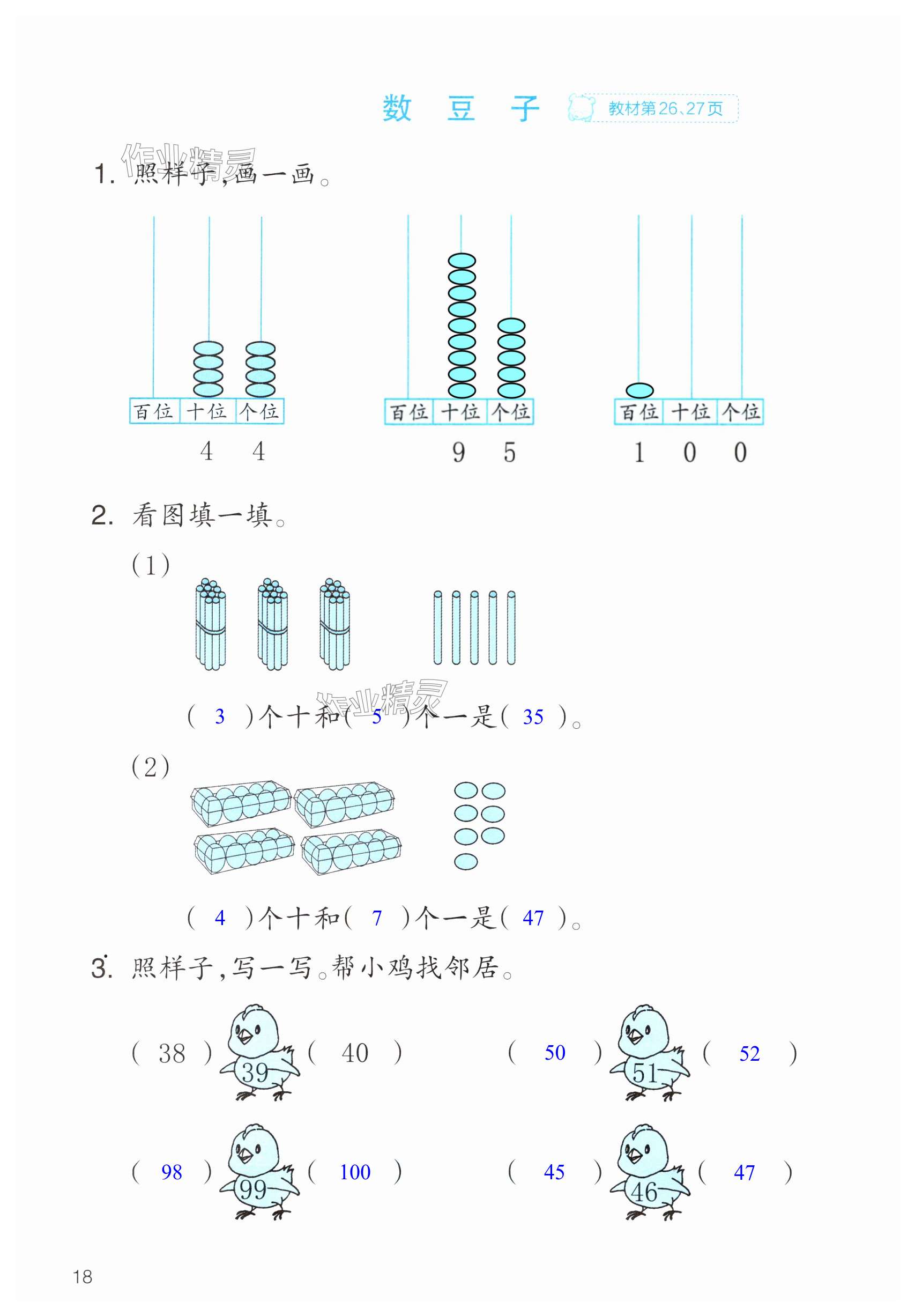 数 豆 子 教材第26、27页

作业精灵

1. 照样子,画一画。

百位 十位 个位
4 4

百位 十位 个位
9 5

百位 十位 个位
1 0 0

2. 看图填一填。

(1)

作业精灵

( 3 )个十和( 5 )个一是( 35 )。

(2)

( 4 )个十和( 7 )个一是( 47 )。

3. 照样子,写一写。帮小鸡找邻居。

( 38 ) 39 ( 40 )

( 50 ) 51 ( 52 )

( 98 ) 99 ( 100 )

( 45 ) 46 ( 47 )

18