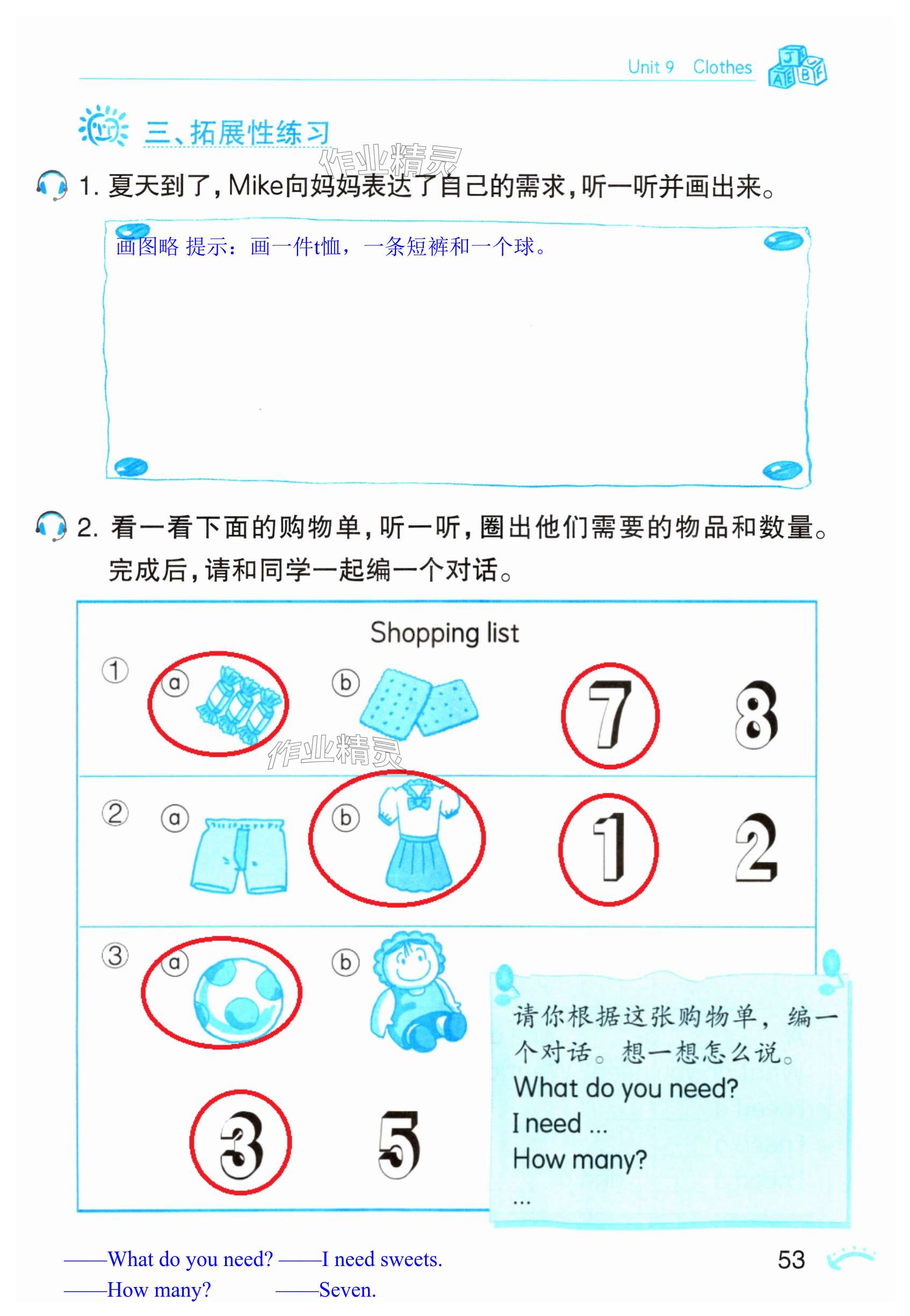 Unit 9 Clothes

三、拓展性练习

作业精灵

1. 夏天到了，Mike向妈妈表达了自己的需求，听一听并画出来。

画图略 提示：画一件t恤，一条短裤和一个球。

2. 看一看下面的购物单，听一听，圈出他们需要的物品和数量。完成后，请和同学一起编一个对话。

Shopping list

① ⓐ ⓑ 7 8

作业精灵

② ⓐ ⓑ 1 2

③ ⓐ ⓑ 3 5

请你根据这张购物单，编一个对话。想一想怎么说。
What do you need?
I need ...
How many?
...

——What do you need? ——I need sweets.
——How many? ——Seven.

53