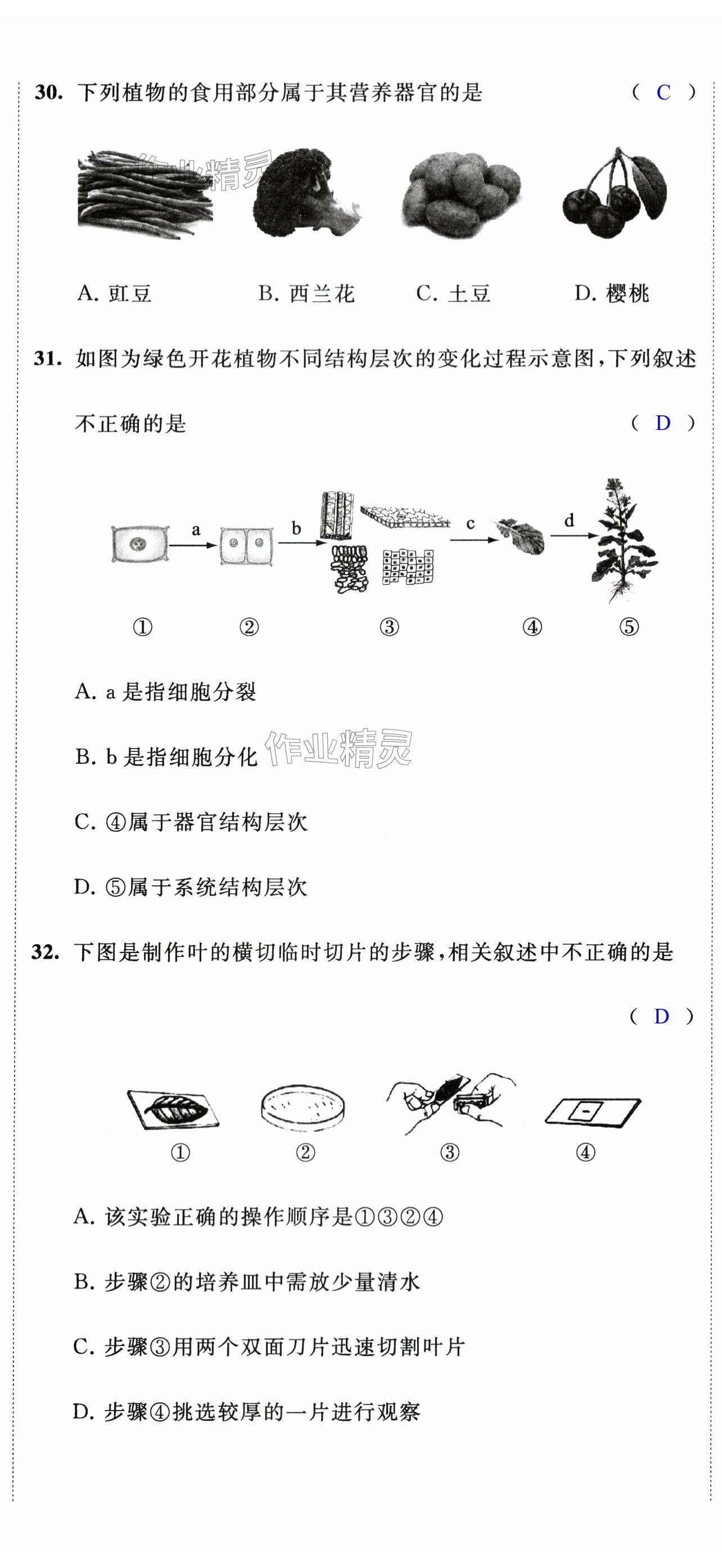 30. 下列植物的食用部分属于其营养器官的是 ( C )

作业精灵

A. 豇豆　B. 西兰花　C. 土豆　D. 樱桃

31. 如图为绿色开花植物不同结构层次的变化过程示意图,下列叙述不正确的是 ( D )

a b c d

① ② ③ ④ ⑤

A. a 是指细胞分裂

B. b 是指细胞分化 作业精灵

C. ④属于器官结构层次

D. ⑤属于系统结构层次

32. 下图是制作叶的横切临时切片的步骤,相关叙述中不正确的是 ( D )

① ② ③ ④

A. 该实验正确的操作顺序是①③②④

B. 步骤②的培养皿中需放少量清水

C. 步骤③用两个双面刀片迅速切割叶片

D. 步骤④挑选较厚的一片进行观察