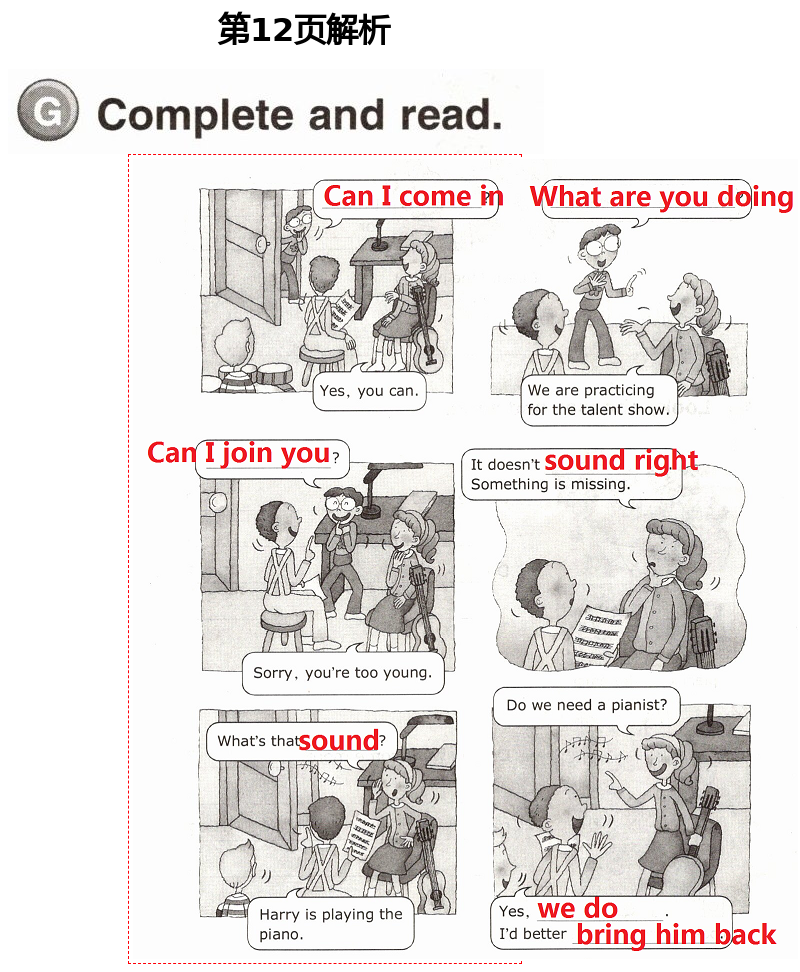 第12页解析

G Complete and read.

Can I come in

Yes, you can.

What are you doing

We are practicing for the talent show.

Can I join you?

Sorry, you're too young.

It doesn't sound right

Something is missing.

What's that sound?

Harry is playing the piano.

Do we need a pianist?

Yes, we do.

I'd better bring him back