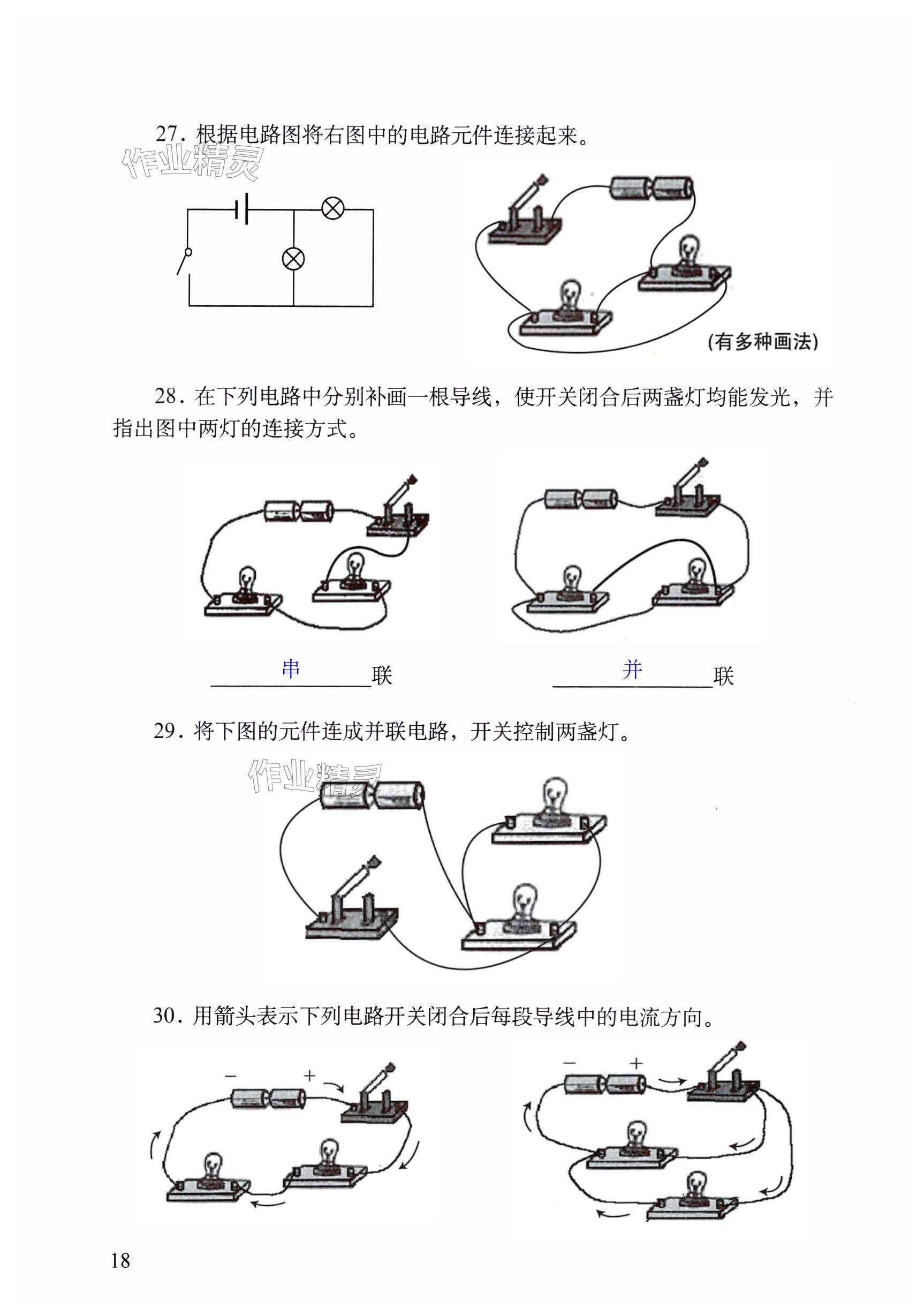 27. 根据电路图将右图中的电路元件连接起来。

作业精灵

(有多种画法)

28. 在下列电路中分别补画一根导线，使开关闭合后两盏灯均能发光，并指出图中两灯的连接方式。

串 联 并 联

29. 将下图的元件连成并联电路，开关控制两盏灯。

作业精灵

30. 用箭头表示下列电路开关闭合后每段导线中的电流方向。

− +

− +

18