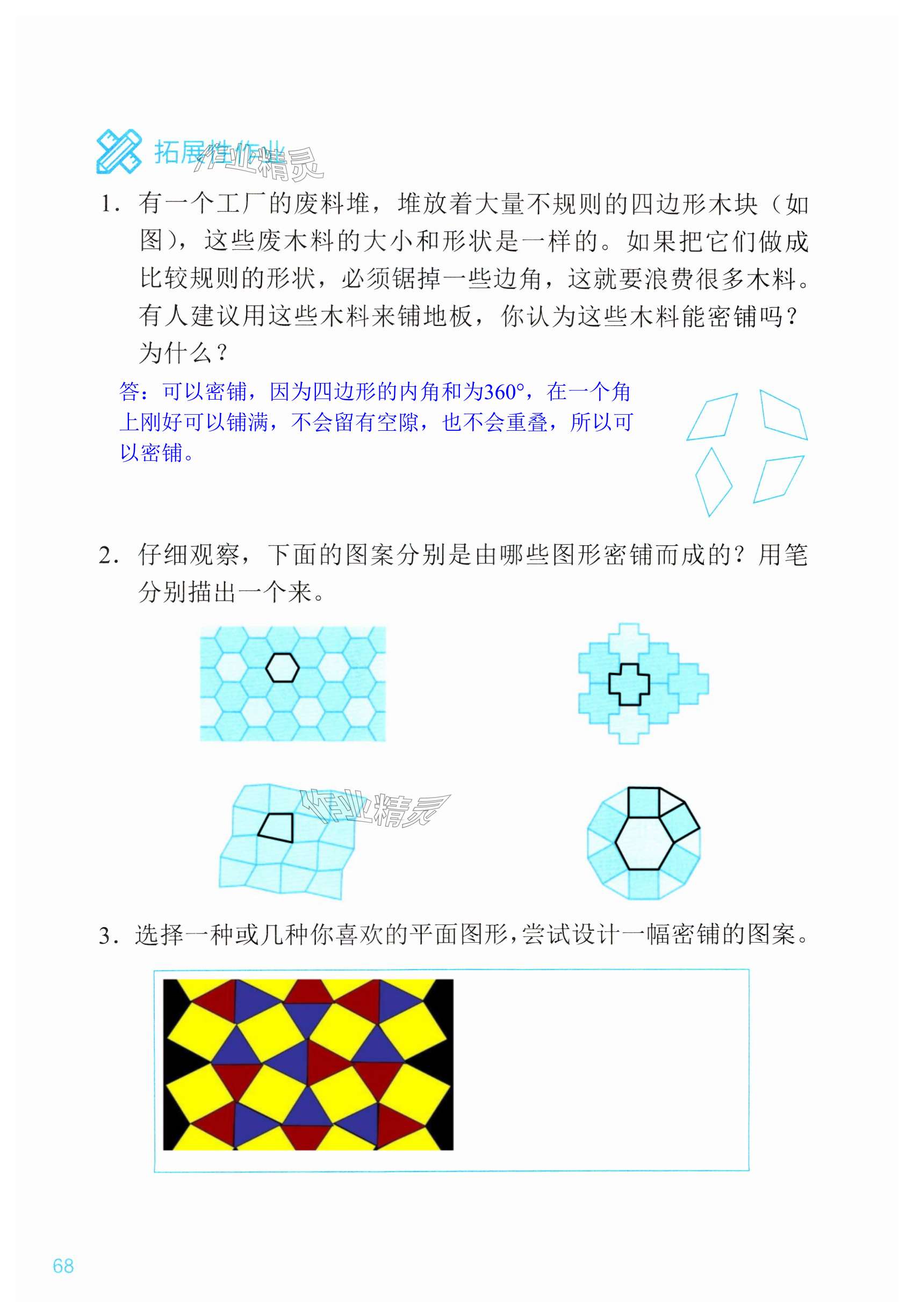 拓展性作业

作业精灵

1. 有一个工厂的废料堆，堆放着大量不规则的四边形木块（如图），这些废木料的大小和形状是一样的。如果把它们做成比较规则的形状，必须锯掉一些边角，这就要浪费很多木料。有人建议用这些木料来铺地板，你认为这些木料能密铺吗？为什么？

答：可以密铺，因为四边形的内角和为360°，在一个角上刚好可以铺满，不会留有空隙，也不会重叠，所以可以密铺。

2. 仔细观察，下面的图案分别是由哪些图形密铺而成的？用笔分别描出一个来。

作业精灵

3. 选择一种或几种你喜欢的平面图形，尝试设计一幅密铺的图案。

68