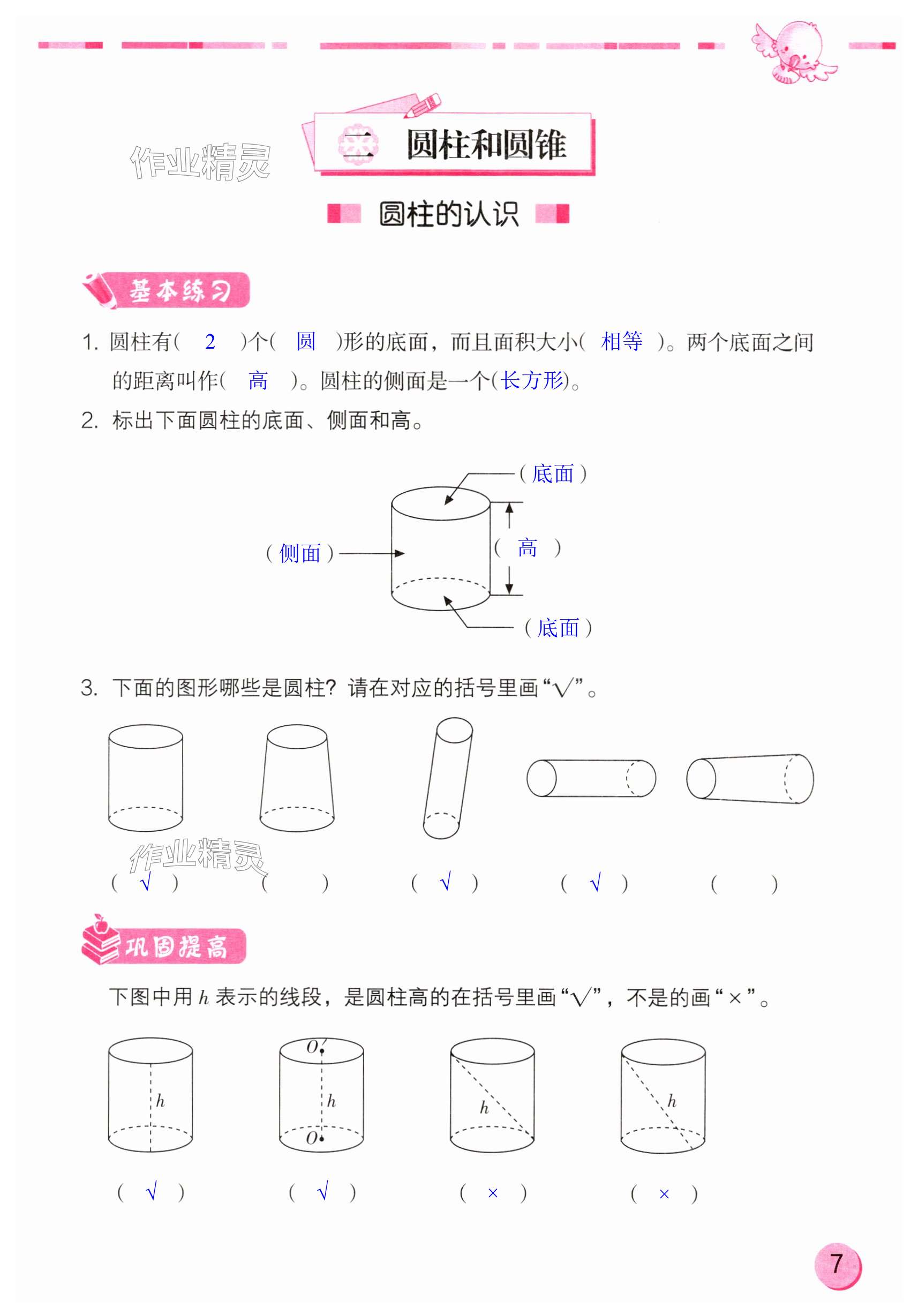 作业精灵

二 圆柱和圆锥

圆柱的认识

基本练习

1. 圆柱有( 2 )个( 圆 )形的底面，而且面积大小( 相等 )。两个底面之间的距离叫作( 高 )。圆柱的侧面是一个(长方形)。

2. 标出下面圆柱的底面、侧面和高。

( 底面 )

( 侧面 )

( 高 )

( 底面 )

3. 下面的图形哪些是圆柱？请在对应的括号里画“√”。

作业精灵

( √ ) ( ) ( √ ) ( √ ) ( )

巩固提高

下图中用 $h$ 表示的线段，是圆柱高的在括号里画“√”，不是的画“×”。

$h$ $O'$ $h$ $O$ $h$ $h$

( √ ) ( √ ) ( × ) ( × )

7