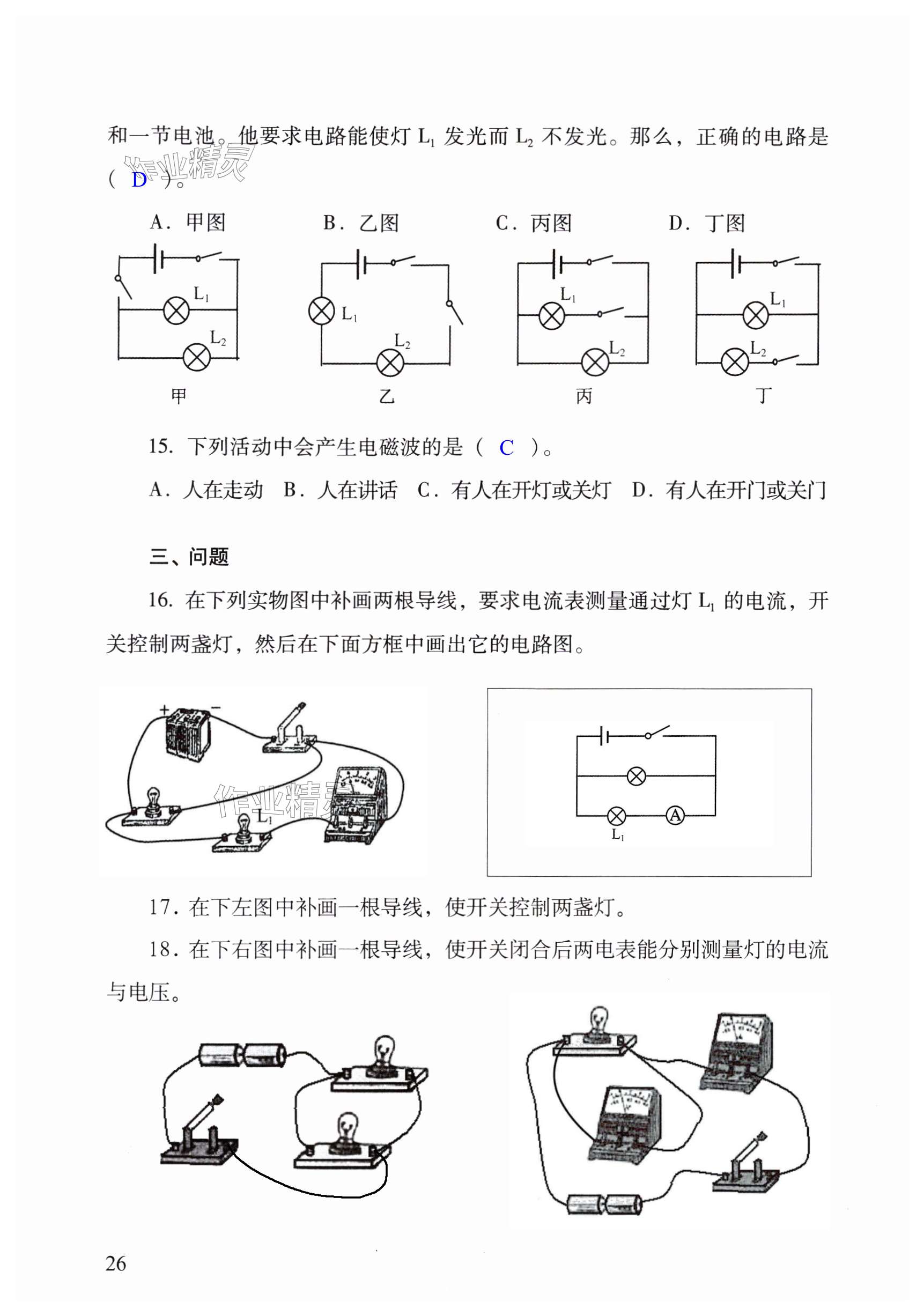 和一节电池。他要求电路能使灯 $L_1$ 发光而 $L_2$ 不发光。那么，正确的电路是（ D ）。

作业精灵

A．甲图　　B．乙图　　C．丙图　　D．丁图

$L_1$ $L_2$ 甲　$L_1$ $L_2$ 乙　$L_1$ $L_2$ 丙　$L_1$ $L_2$ 丁

15．下列活动中会产生电磁波的是（ C ）。

A．人在走动　B．人在讲话　C．有人在开灯或关灯　D．有人在开门或关门

三、问题

16．在下列实物图中补画两根导线，要求电流表测量通过灯 $L_1$ 的电流，开关控制两盏灯，然后在下面方框中画出它的电路图。

+ −

$L_1$

作业精灵

A

$L_1$

17．在下左图中补画一根导线，使开关控制两盏灯。

18．在下右图中补画一根导线，使开关闭合后两电表能分别测量灯的电流与电压。

26