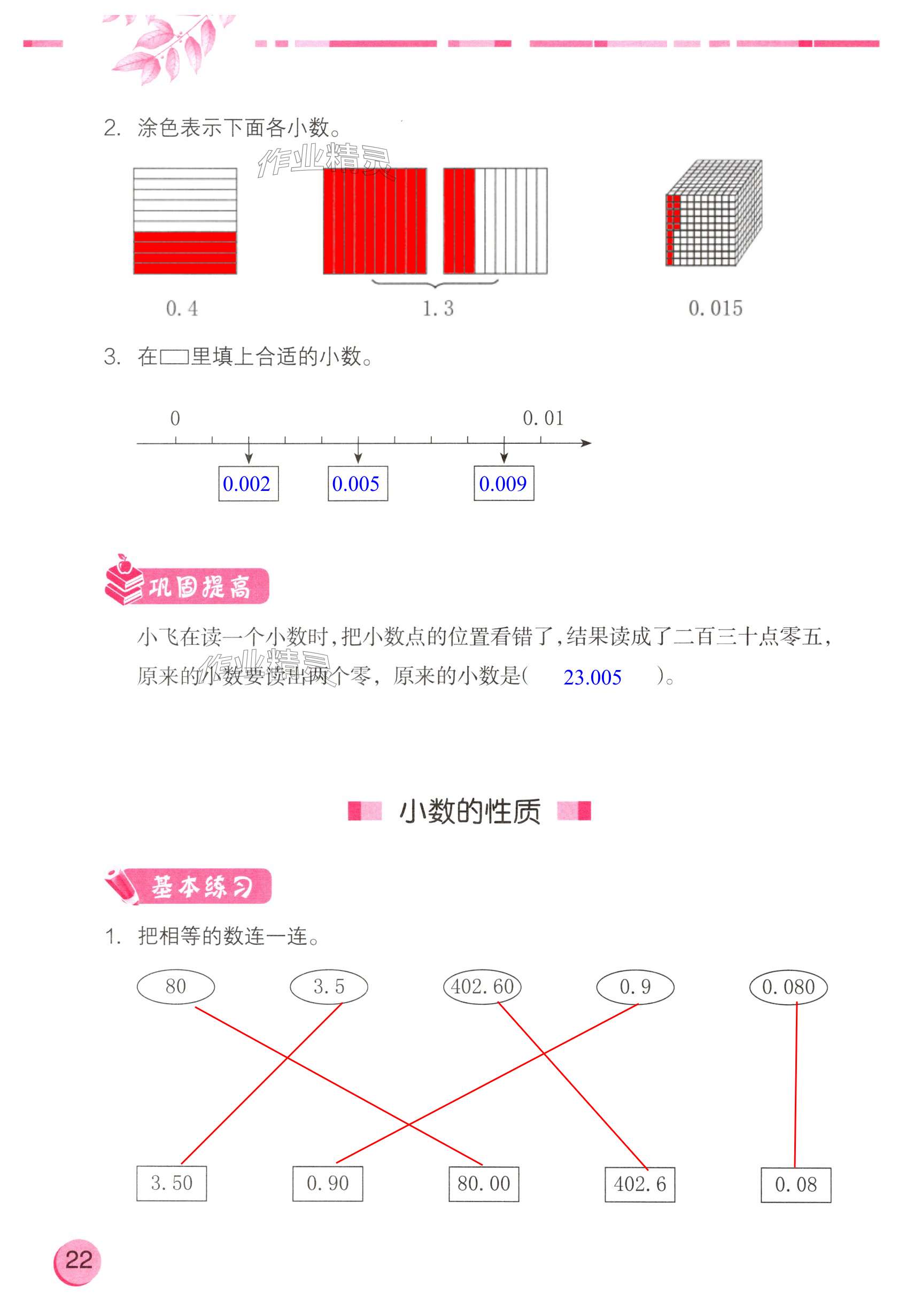 2. 涂色表示下面各小数。

作业精灵

0.4

1.3

0.015

3. 在□里填上合适的小数。

0

0.01

0.002

0.005

0.009

巩固提高

小飞在读一个小数时，把小数点的位置看错了，结果读成了二百三十点零五，原来的小数要读出两个零，原来的小数是（ 23.005 ）。

作业精灵

小数的性质

基本练习

1. 把相等的数连一连。

80

3.5

402.60

0.9

0.080

3.50

0.90

80.00

402.6

0.08

22