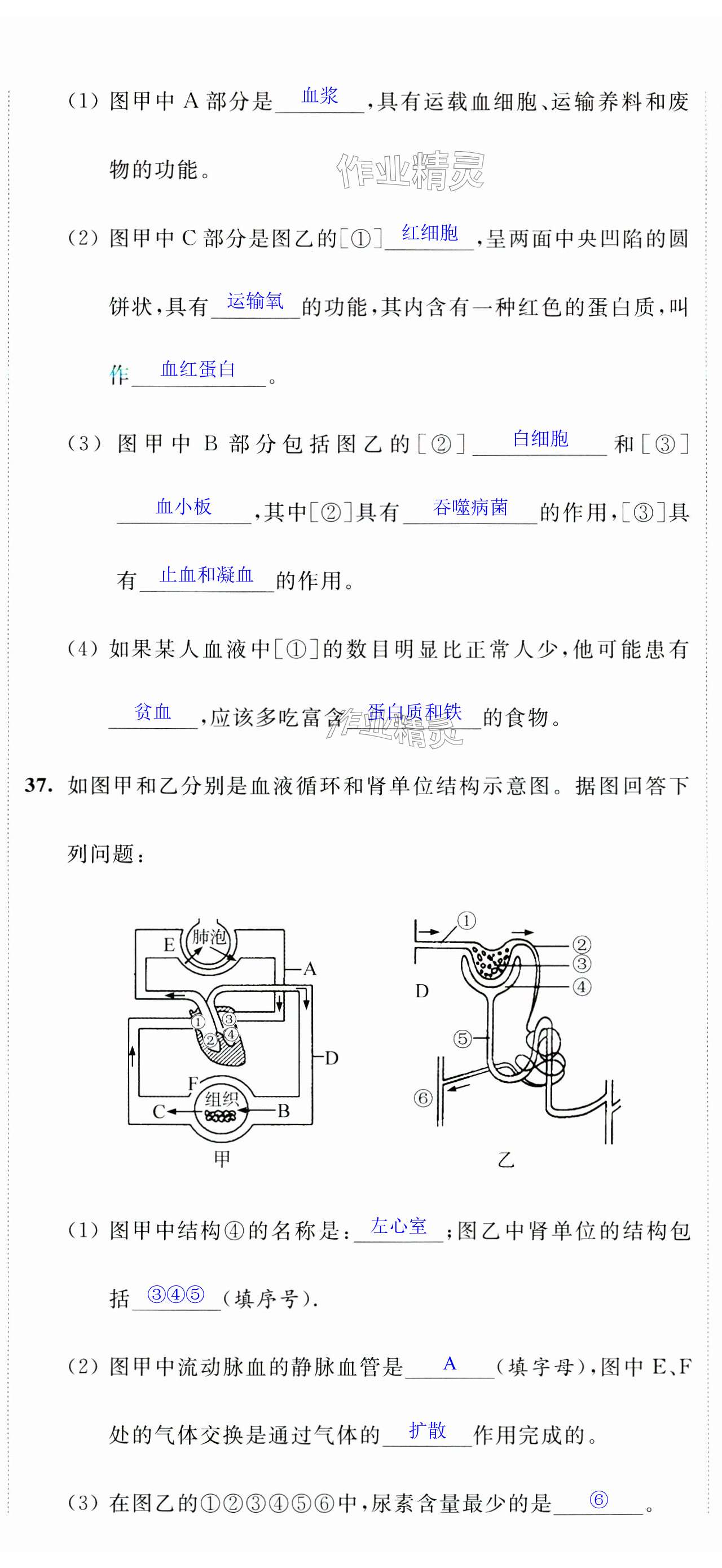 (1) 图甲中 A 部分是 血浆 ,具有运载血细胞、运输养料和废物的功能。

作业精灵

(2) 图甲中 C 部分是图乙的[①] 红细胞 ,呈两面中央凹陷的圆饼状,具有 运输氧 的功能,其内含有一种红色的蛋白质,叫作 血红蛋白 。

(3) 图甲中 B 部分包括图乙的[②] 白细胞 和[③] 血小板 ,其中[②]具有 吞噬病菌 的作用,[③]具有 止血和凝血 的作用。

(4) 如果某人血液中[①]的数目明显比正常人少,他可能患有 贫血 ,应该多吃富含 蛋白质和铁 的食物。

作业精灵

37. 如图甲和乙分别是血液循环和肾单位结构示意图。据图回答下列问题:

肺泡 E A ① ② ③ ④ D F 组织 C B 甲

① ② ③ ④ D ⑤ ⑥ 乙

(1) 图甲中结构④的名称是: 左心室 ;图乙中肾单位的结构包括 ③④⑤ (填序号).

(2) 图甲中流动脉血的静脉血管是 A (填字母),图中 E、F 处的气体交换是通过气体的 扩散 作用完成的。

(3) 在图乙的①②③④⑤⑥中,尿素含量最少的是 ⑥ 。