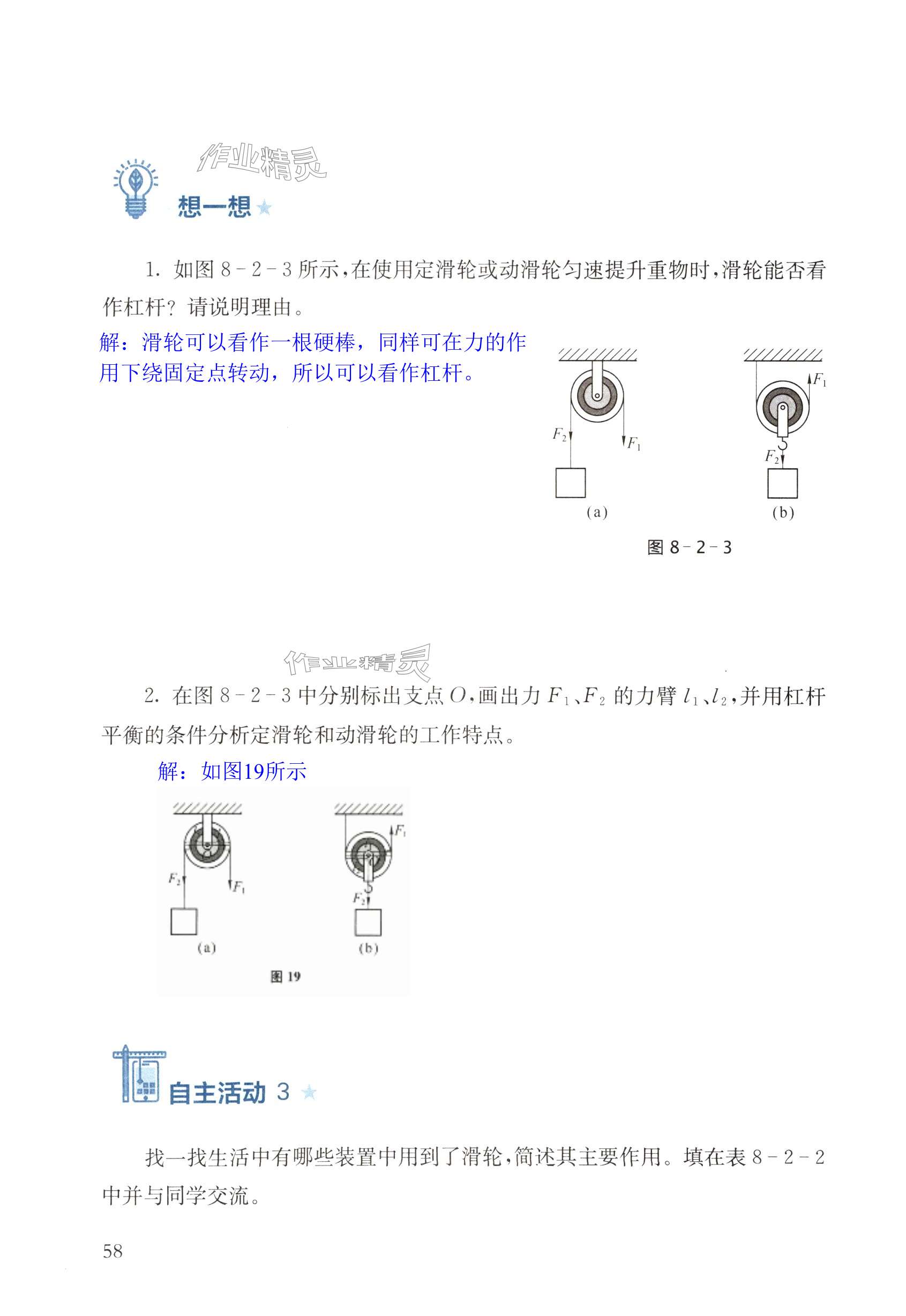 作业精灵

想一想

1. 如图 8－2－3 所示，在使用定滑轮或动滑轮匀速提升重物时，滑轮能否看作杠杆？请说明理由。

解：滑轮可以看作一根硬棒，同样可在力的作用下绕固定点转动，所以可以看作杠杆。

$F_2$ $F_1$ (a)

$F_1$ $F_2$ (b)

图 8－2－3

作业精灵

2. 在图 8－2－3 中分别标出支点 $O$，画出力 $F_1$、$F_2$ 的力臂 $l_1$、$l_2$，并用杠杆平衡的条件分析定滑轮和动滑轮的工作特点。

解：如图19所示

$F_2$ $F_1$ (a)

$F_1$ $F_2$ (b)

图 19

自主活动 3

找一找生活中有哪些装置中用到了滑轮，简述其主要作用。填在表 8－2－2 中并与同学交流。

58