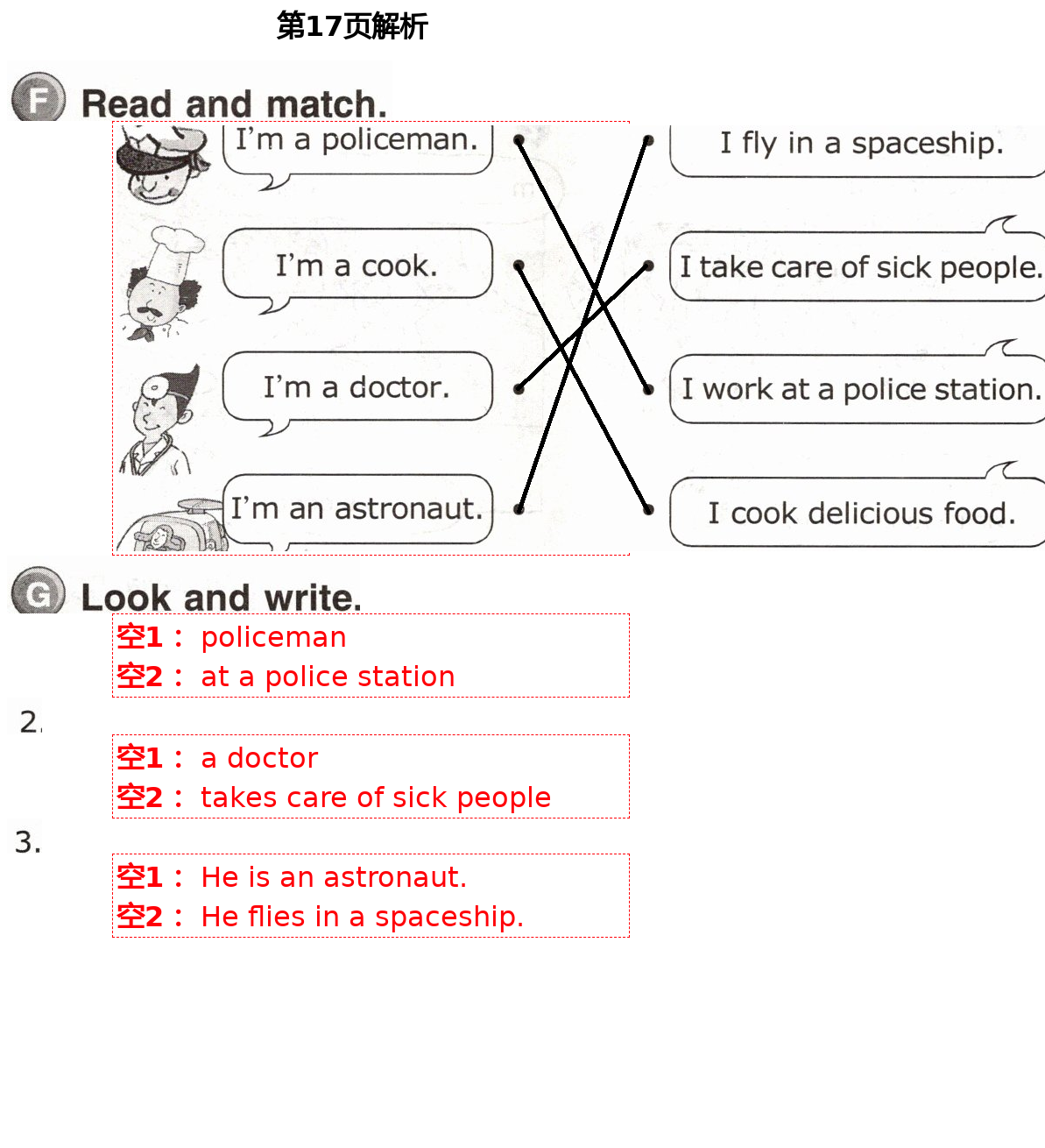 第17页解析

F Read and match.

I'm a policeman.

I'm a cook.

I'm a doctor.

I'm an astronaut.

I fly in a spaceship.

I take care of sick people.

I work at a police station.

I cook delicious food.

G Look and write.

空1： policeman
空2： at a police station

2.

空1： a doctor
空2： takes care of sick people

3.

空1： He is an astronaut.
空2： He flies in a spaceship.