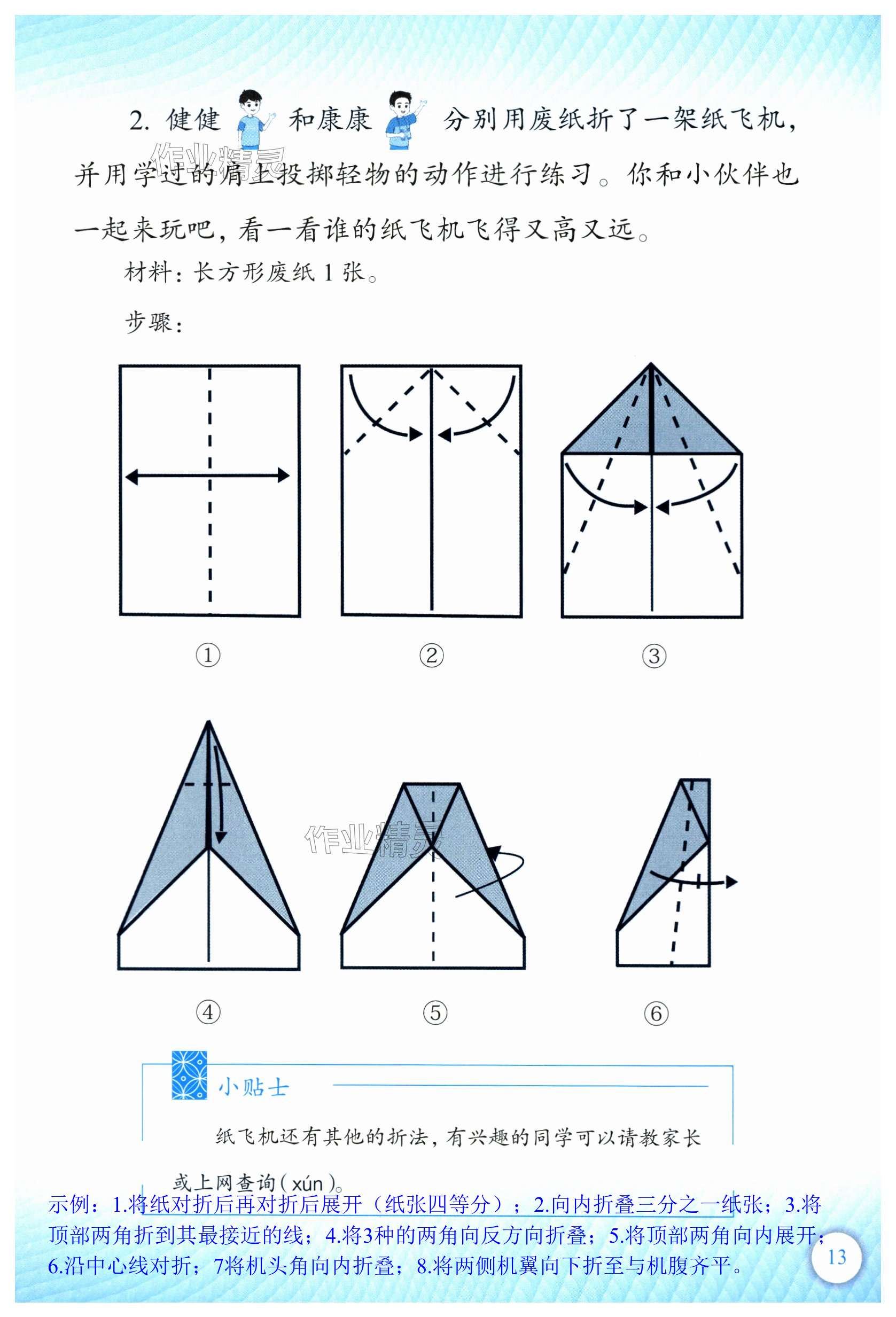 2. 健健 和康康 分别用废纸折了一架纸飞机，并用学过的肩上投掷轻物的动作进行练习。你和小伙伴也一起来玩吧，看一看谁的纸飞机飞得又高又远。

作业精灵

材料：长方形废纸 1 张。

步骤：

①

②

③

④

⑤

⑥

作业精灵

小贴士

纸飞机还有其他的折法，有兴趣的同学可以请教家长或上网查询（xún）。

示例：1.将纸对折后再对折后展开（纸张四等分）；2.向内折叠三分之一纸张；3.将顶部两角折到其最接近的线；4.将3种的两角向反方向折叠；5.将顶部两角向内展开；6.沿中心线对折；7将机头角向内折叠；8.将两侧机翼向下折至与机腹齐平。

13