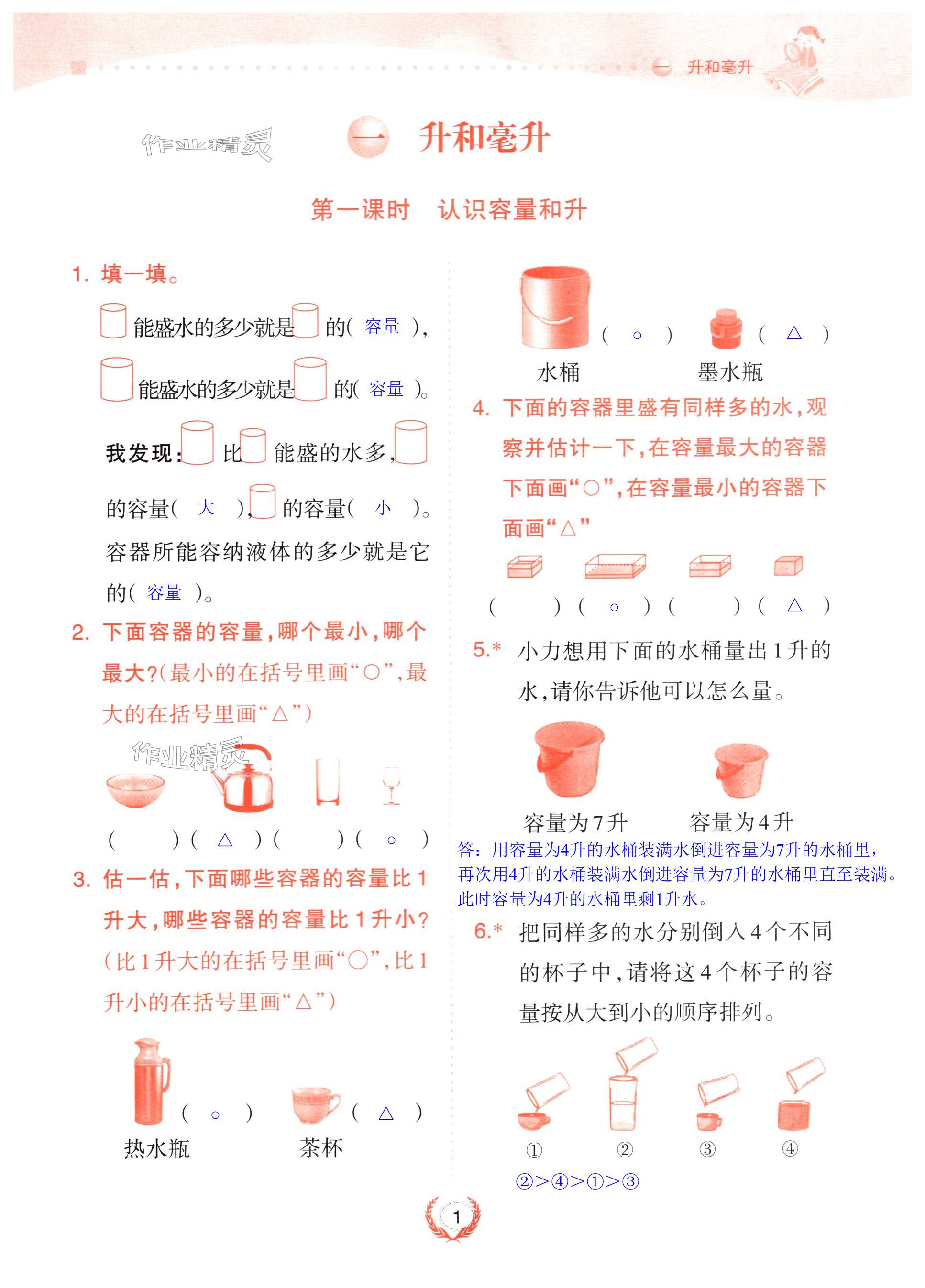 一 升和毫升

作业精灵

一 升和毫升

第一课时 认识容量和升

1. 填一填。

能盛水的多少就是 的( 容量 ),

能盛水的多少就是 的( 容量 )。

我发现: 比 能盛的水多, 的容量( 大 ), 的容量( 小 )。

容器所能容纳液体的多少就是它的( 容量 )。

2. 下面容器的容量,哪个最小,哪个最大?(最小的在括号里画“○”,最大的在括号里画“△”)

作业精灵

( ) ( △ ) ( ) ( ○ )

3. 估一估,下面哪些容器的容量比1升大,哪些容器的容量比1升小?(比1升大的在括号里画“○”,比1升小的在括号里画“△”)

( ○ ) ( △ )

热水瓶 茶杯

( ○ ) ( △ )

水桶 墨水瓶

4. 下面的容器里盛有同样多的水,观察并估计一下,在容量最大的容器下面画“○”,在容量最小的容器下面画“△”

( ) ( ○ ) ( ) ( △ )

5.* 小力想用下面的水桶量出1升的水,请你告诉他可以怎么量。

容量为7升 容量为4升

答:用容量为4升的水桶装满水倒进容量为7升的水桶里,再次用4升的水桶装满水倒进容量为7升的水桶里直至装满。此时容量为4升的水桶里剩1升水。

6.* 把同样多的水分别倒入4个不同的杯子中,请将这4个杯子的容量按从大到小的顺序排列。

① ② ③ ④

②>④>①>③

1