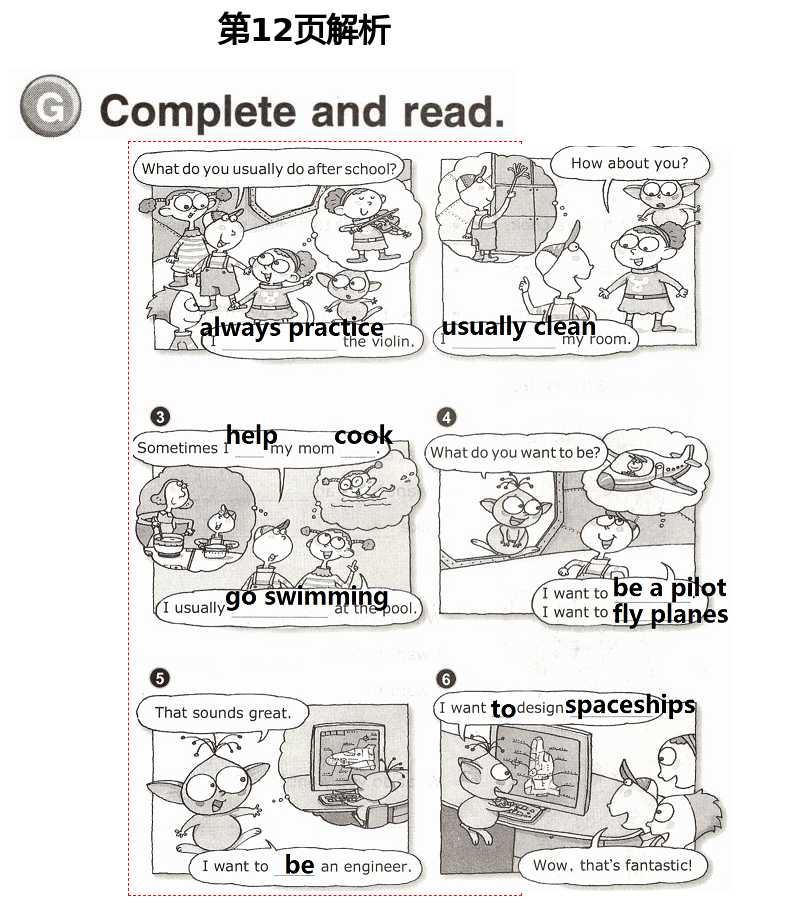 第12页解析

G Complete and read.

What do you usually do after school?

I always practice the violin.

How about you?

I usually clean my room.

3

Sometimes I help my mom cook.

I usually go swimming at the pool.

4

What do you want to be?

I want to be a pilot

I want to fly planes

5

That sounds great.

I want to be an engineer.

6

I want to design spaceships

Wow, that's fantastic!