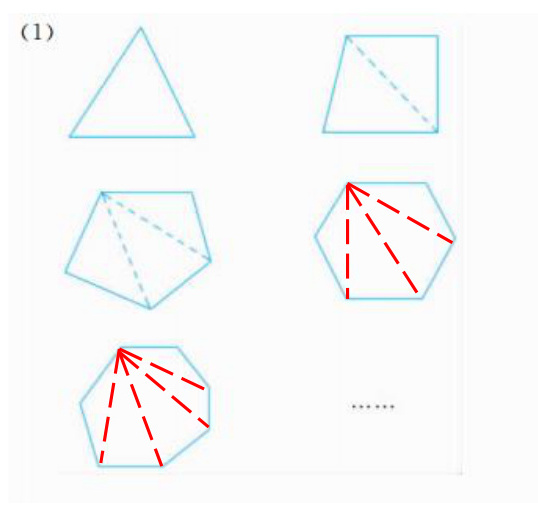 (1)

……