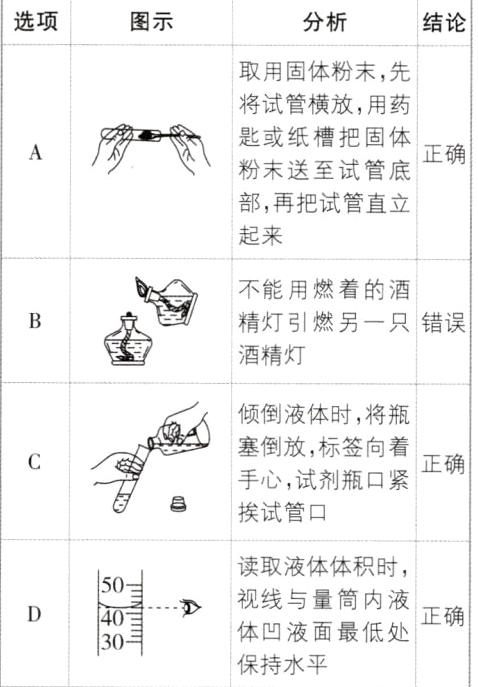 | 选项 | 图示 | 分析 | 结论 |
|---|---|---|---|
| A | | 取用固体粉末，先将试管横放，用药匙或纸槽把固体粉末送至试管底部，再把试管直立起来 | 正确 |
| B | | 不能用燃着的酒精灯引燃另一只酒精灯 | 错误 |
| C | | 倾倒液体时，将瓶塞倒放，标签向着手心，试剂瓶口紧挨试管口 | 正确 |
| D | 50 40 30 | 读取液体体积时，视线与量筒内液体凹液面最低处保持水平 | 正确 |