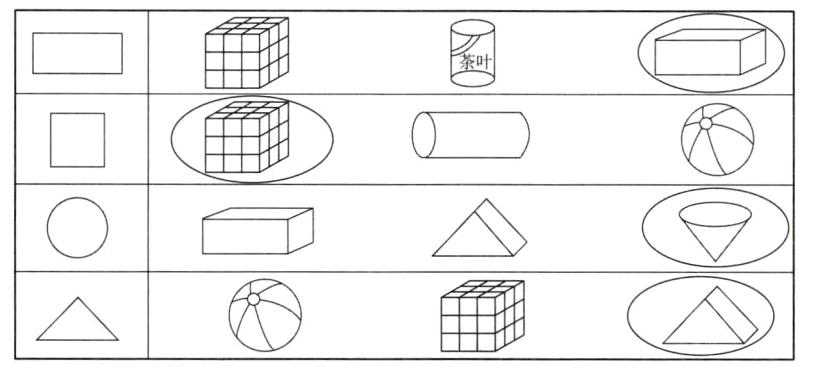 茶叶