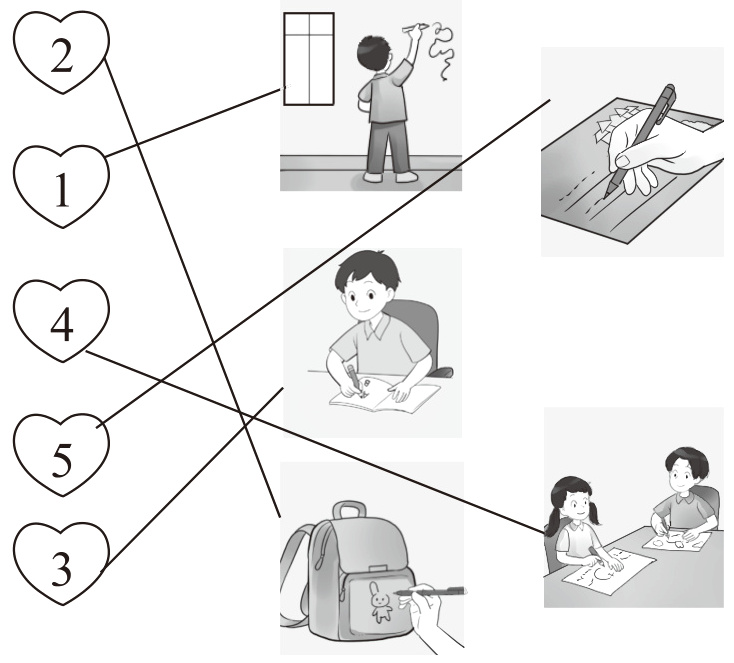 2

1

4

5

3