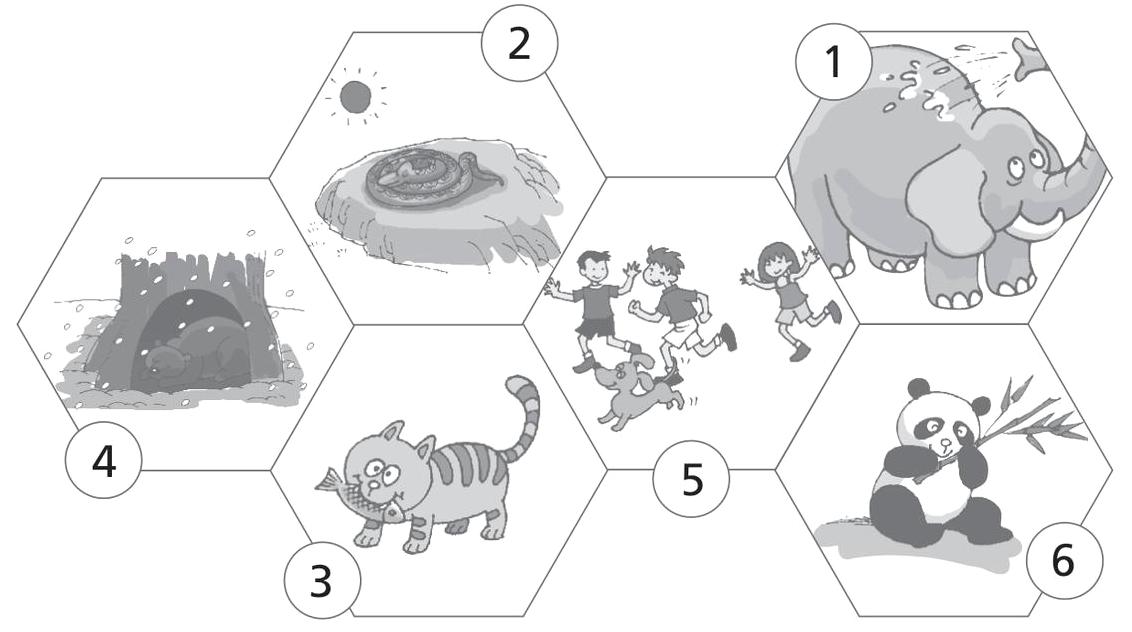 2
1
4
5
3
6