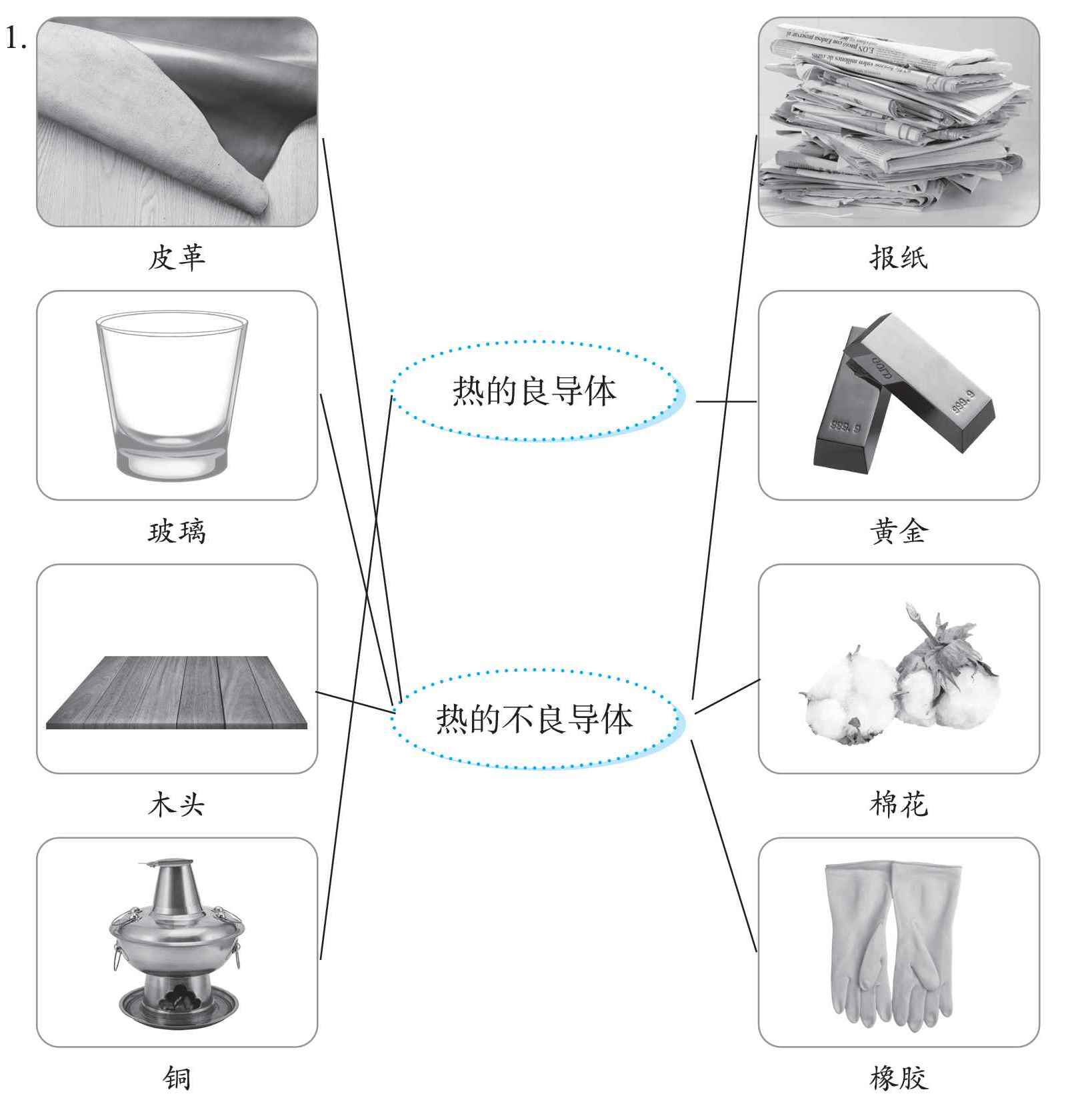 1.

皮革

玻璃

木头

铜

热的良导体

热的不良导体

报纸

黄金

棉花

橡胶