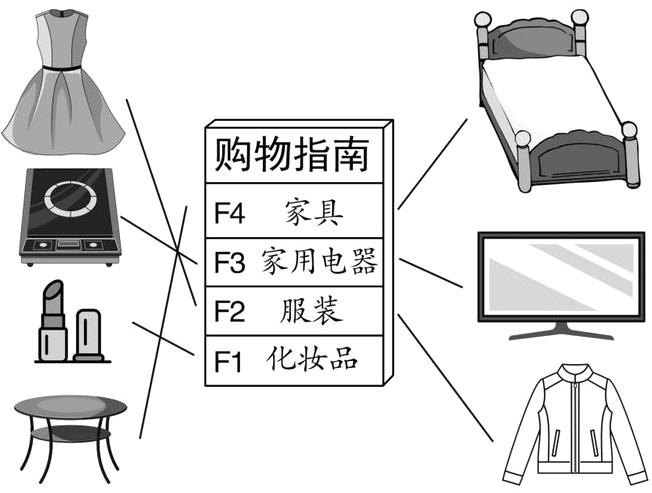 购物指南

F4 家具

F3 家用电器

F2 服装

F1 化妆品