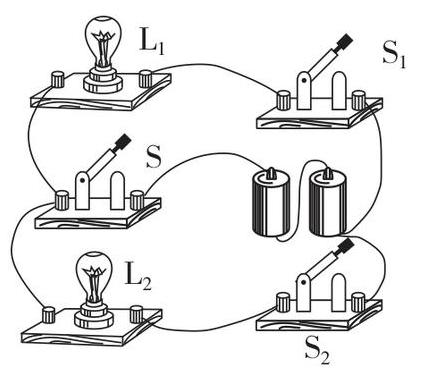 $L_1$

$S_1$

$S$

$L_2$

$S_2$